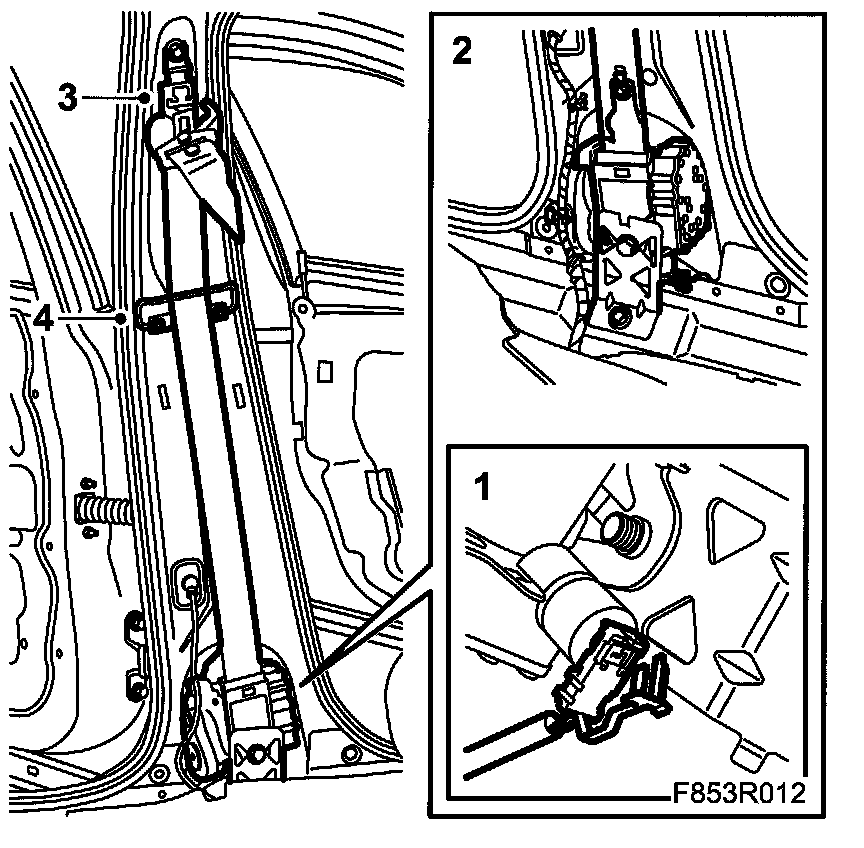 3
4
2
1
F853R012