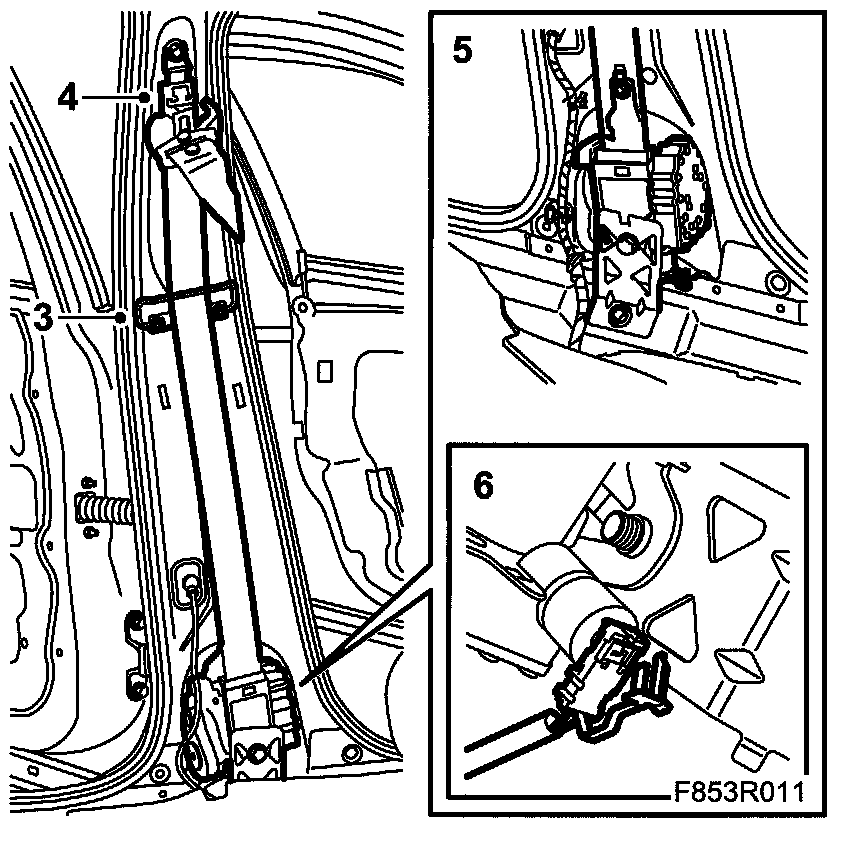 4
3
5
6
F853R011