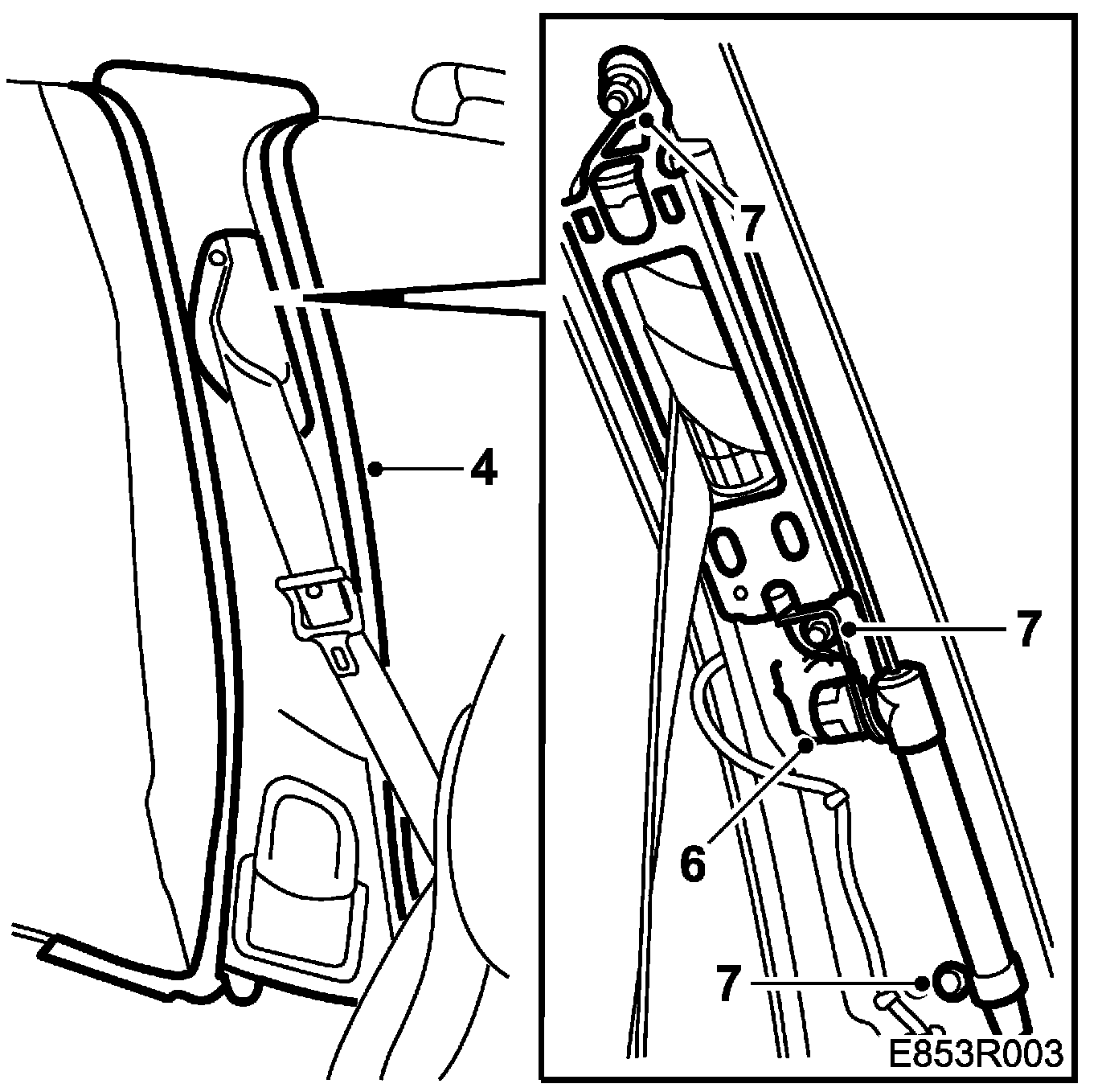 4
7
7
6
7
E853R003