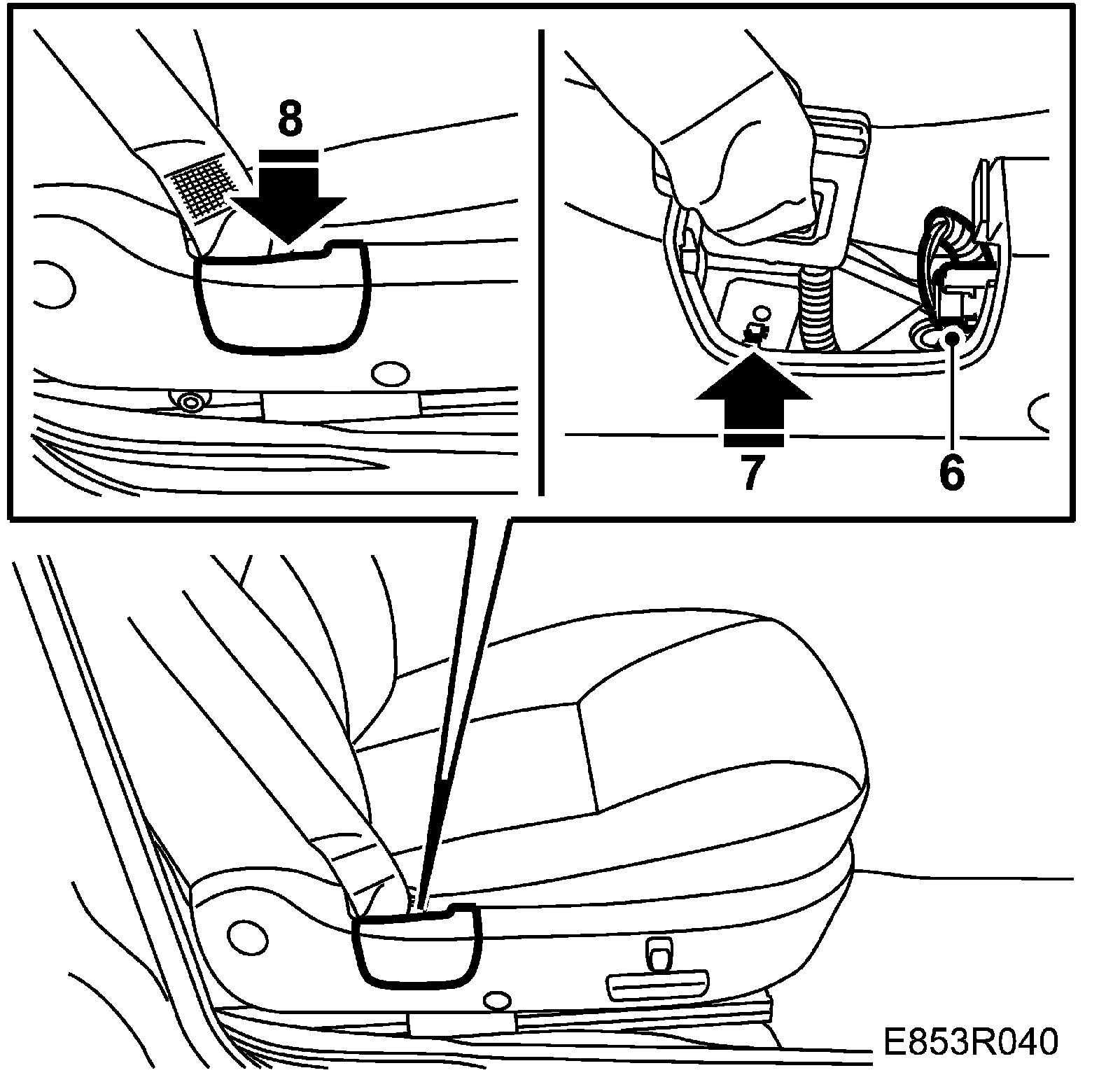 8

7

6

E853R040