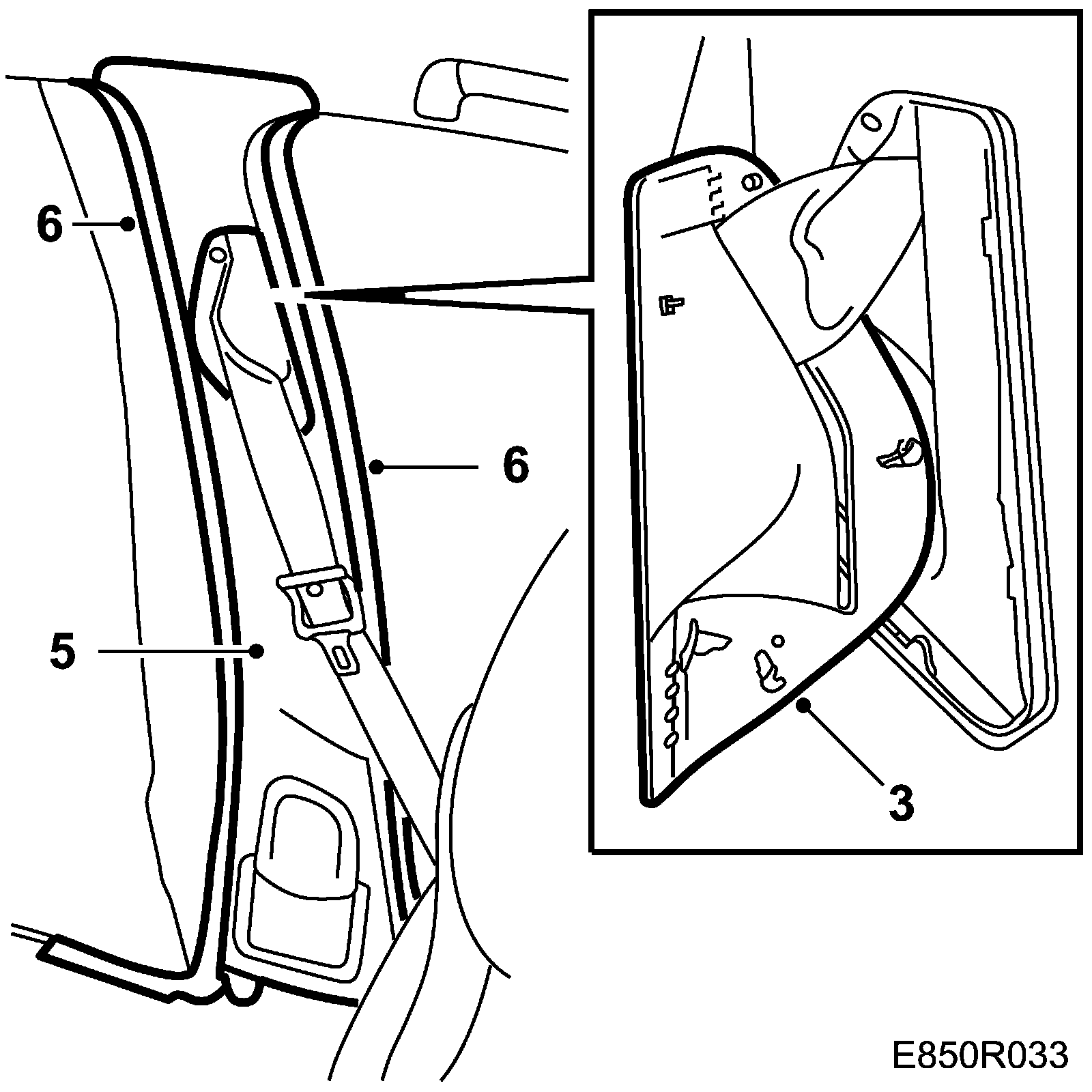 6
6
5
3
E850R033