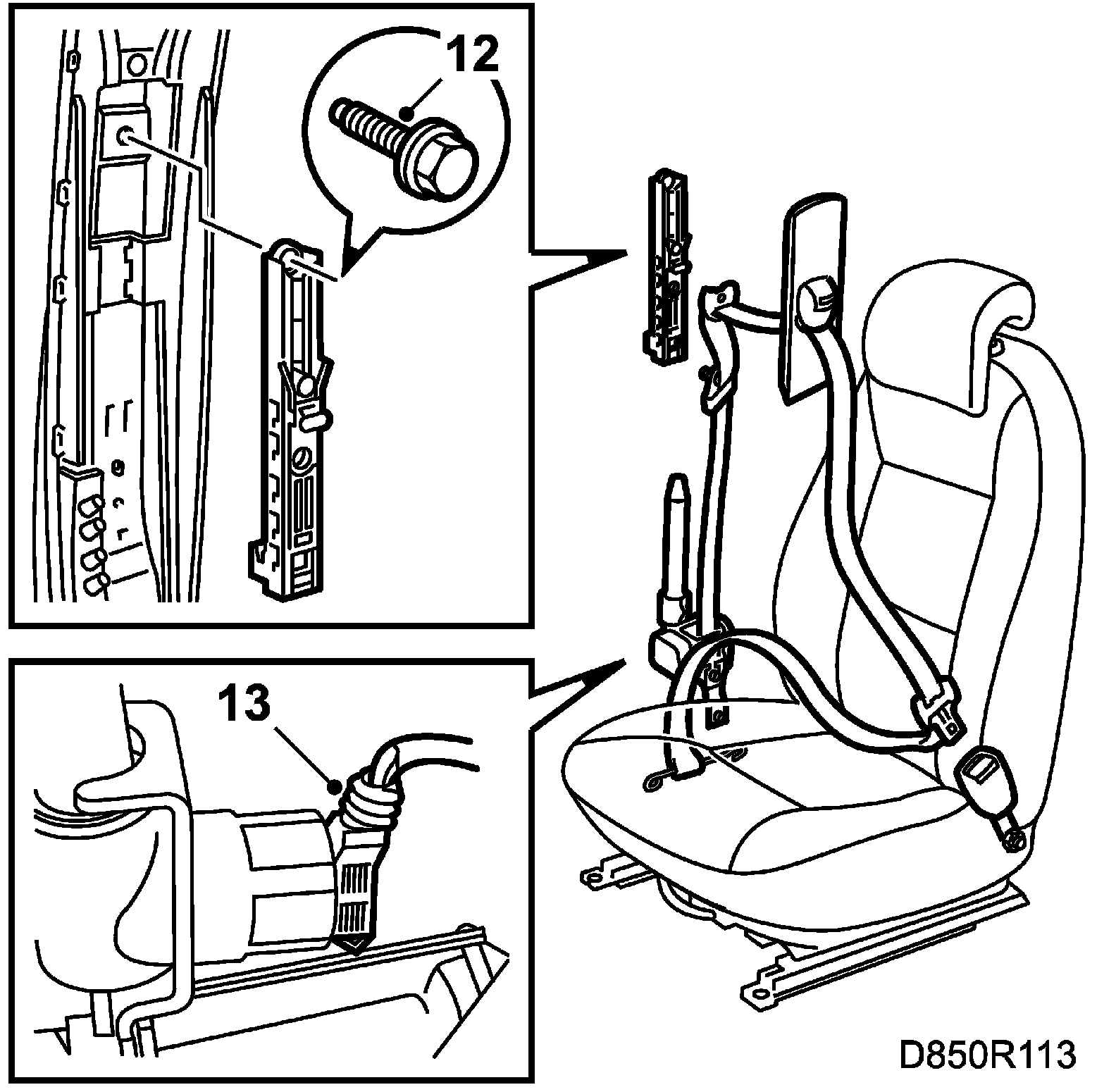 12

13

D850R113