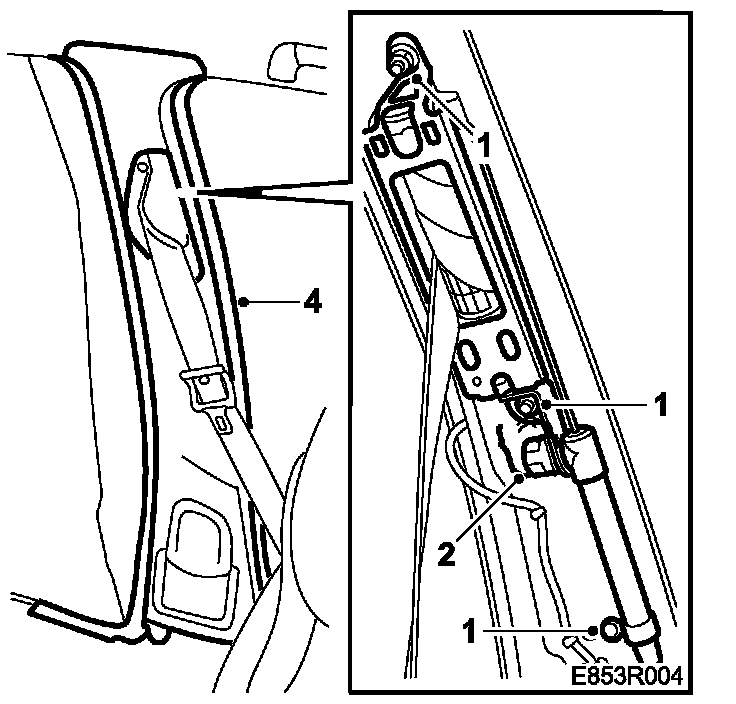 4
1
1
2
1
E853R004