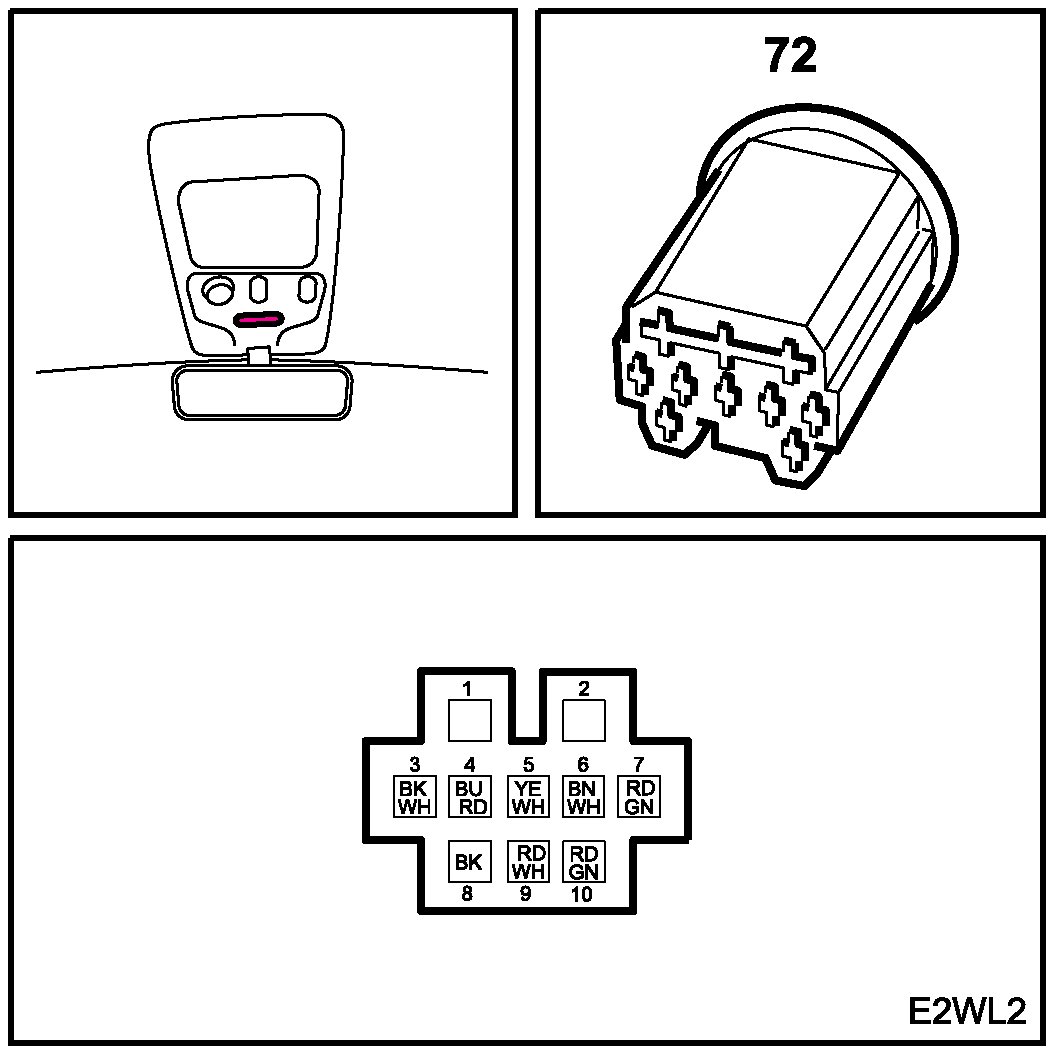 72

1 2
3 4 5 6 7
BK WH
BU RD
YE WH
BN WH
RD GN
BK
RD WH
RD GN
8 9 10

E2WL2