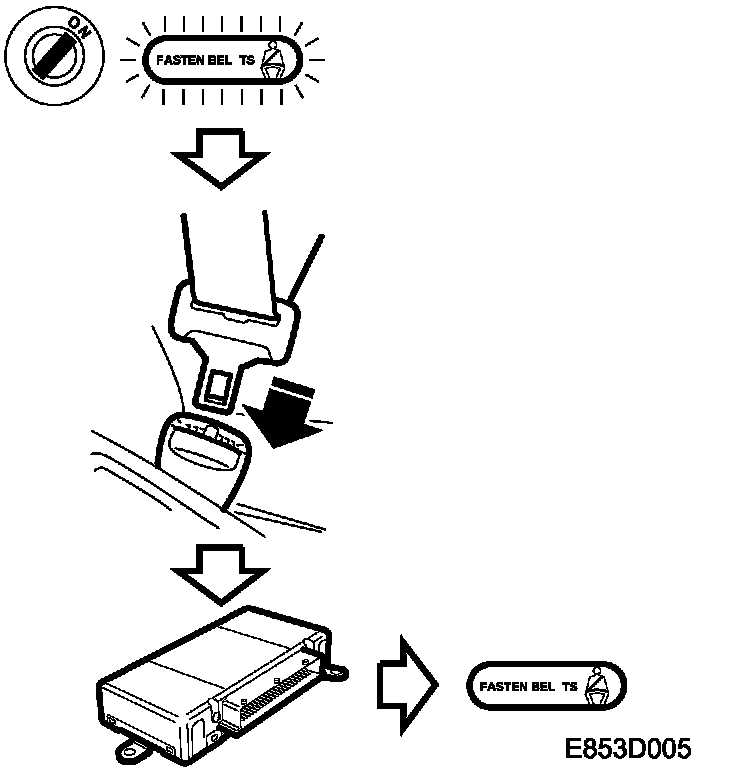 ON

FASTEN BEL TS

FASTEN BEL TS

E853D005