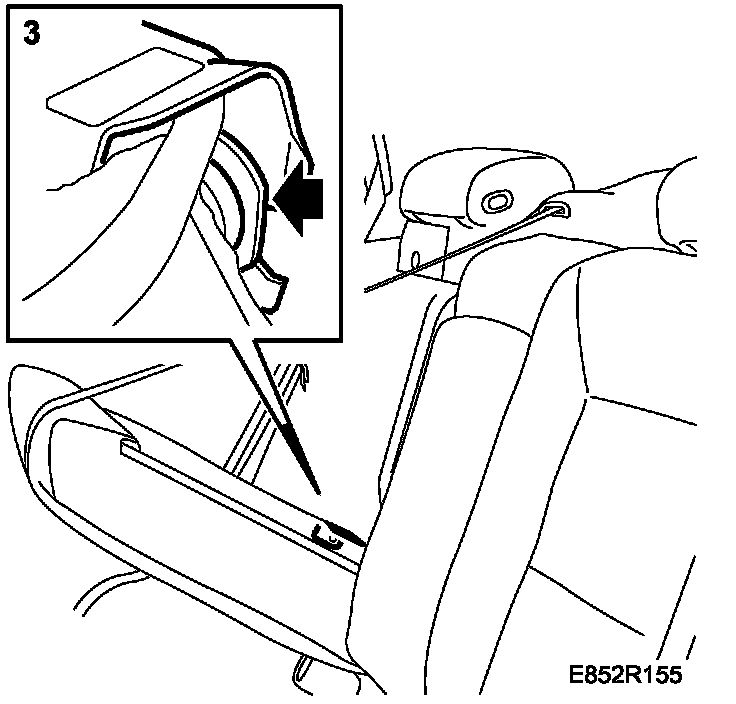 3

E852R155