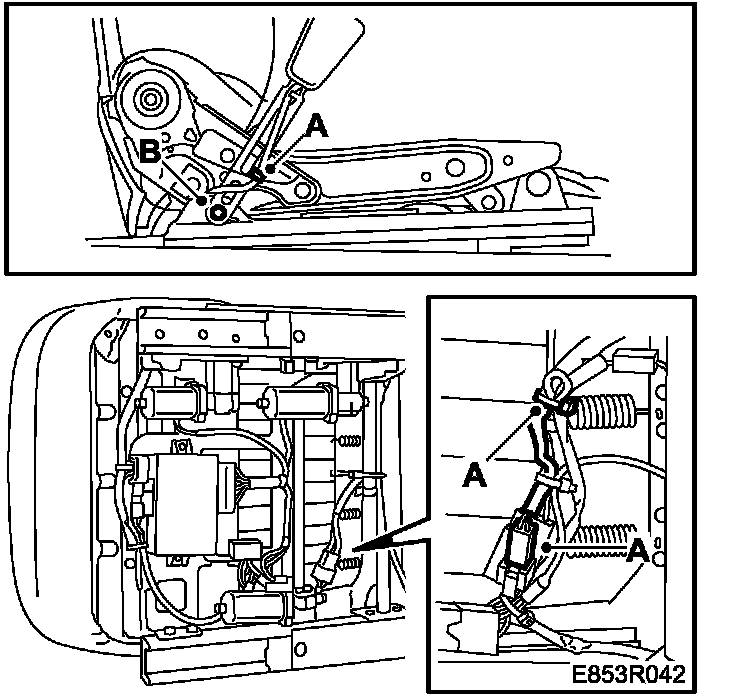 A
B
A
A
E853R042