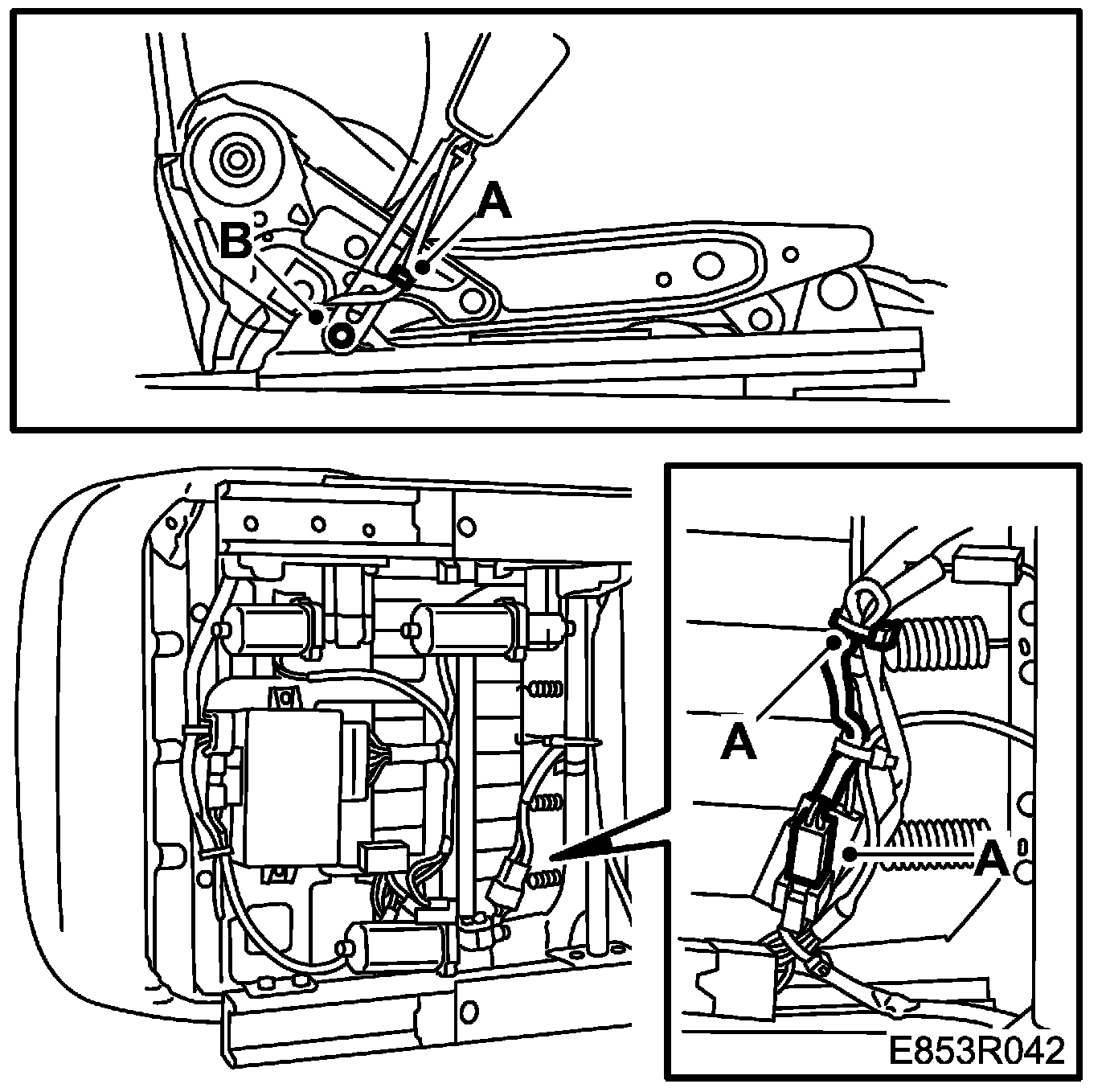 A
B
A
A
E853R042