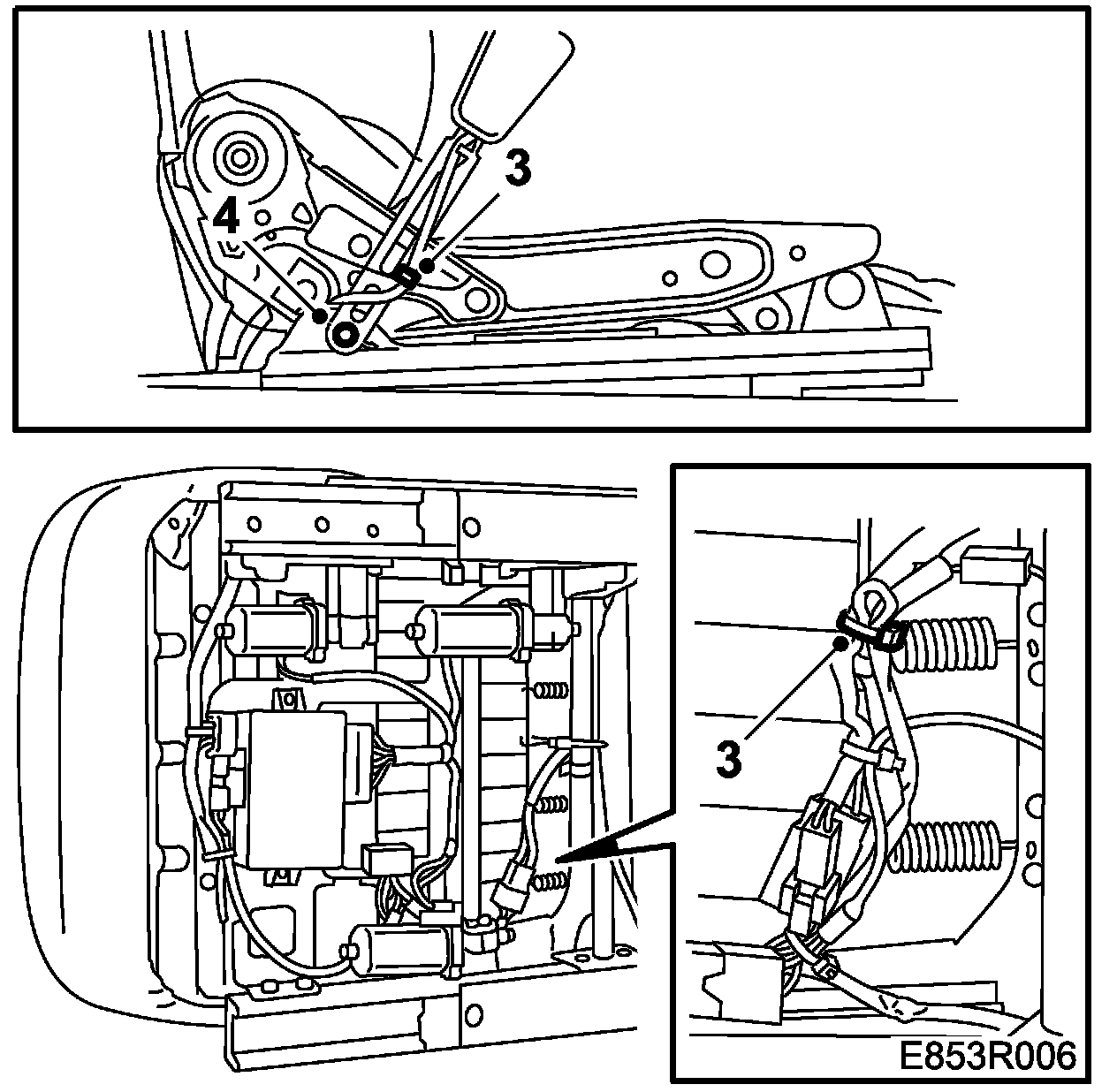 3
4
3
E853R006