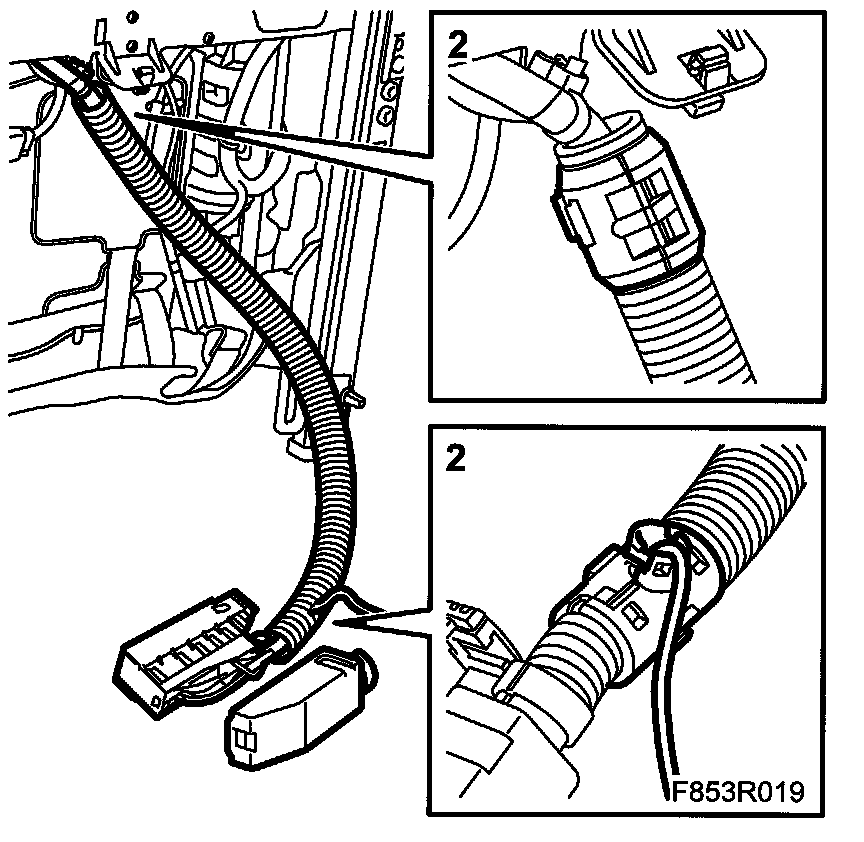 2

2

F853R019