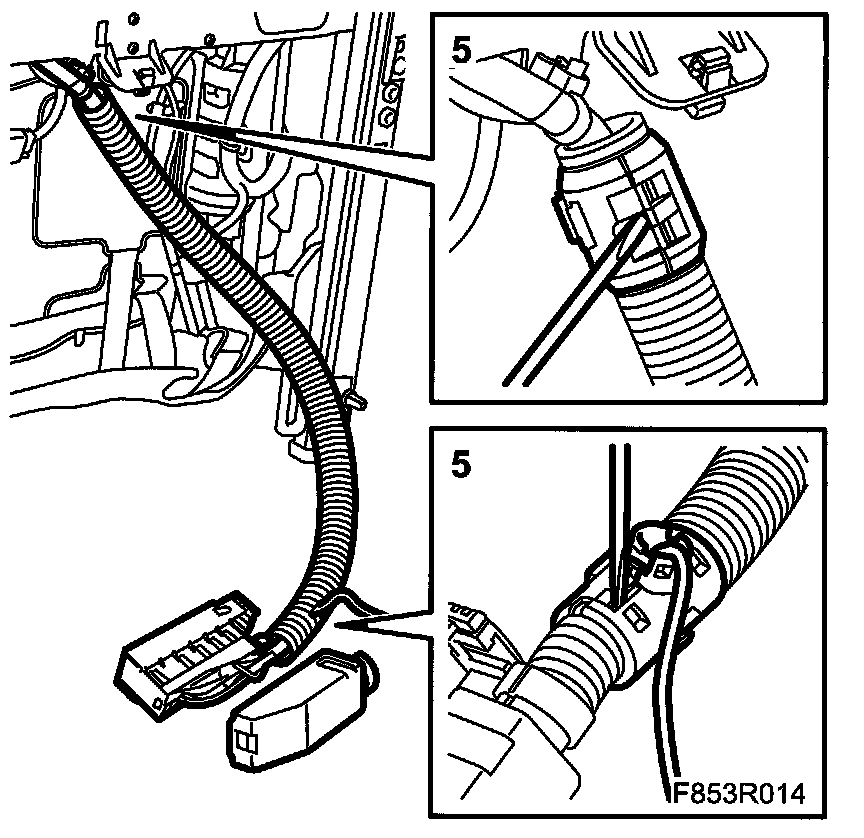 5

5

F853R014