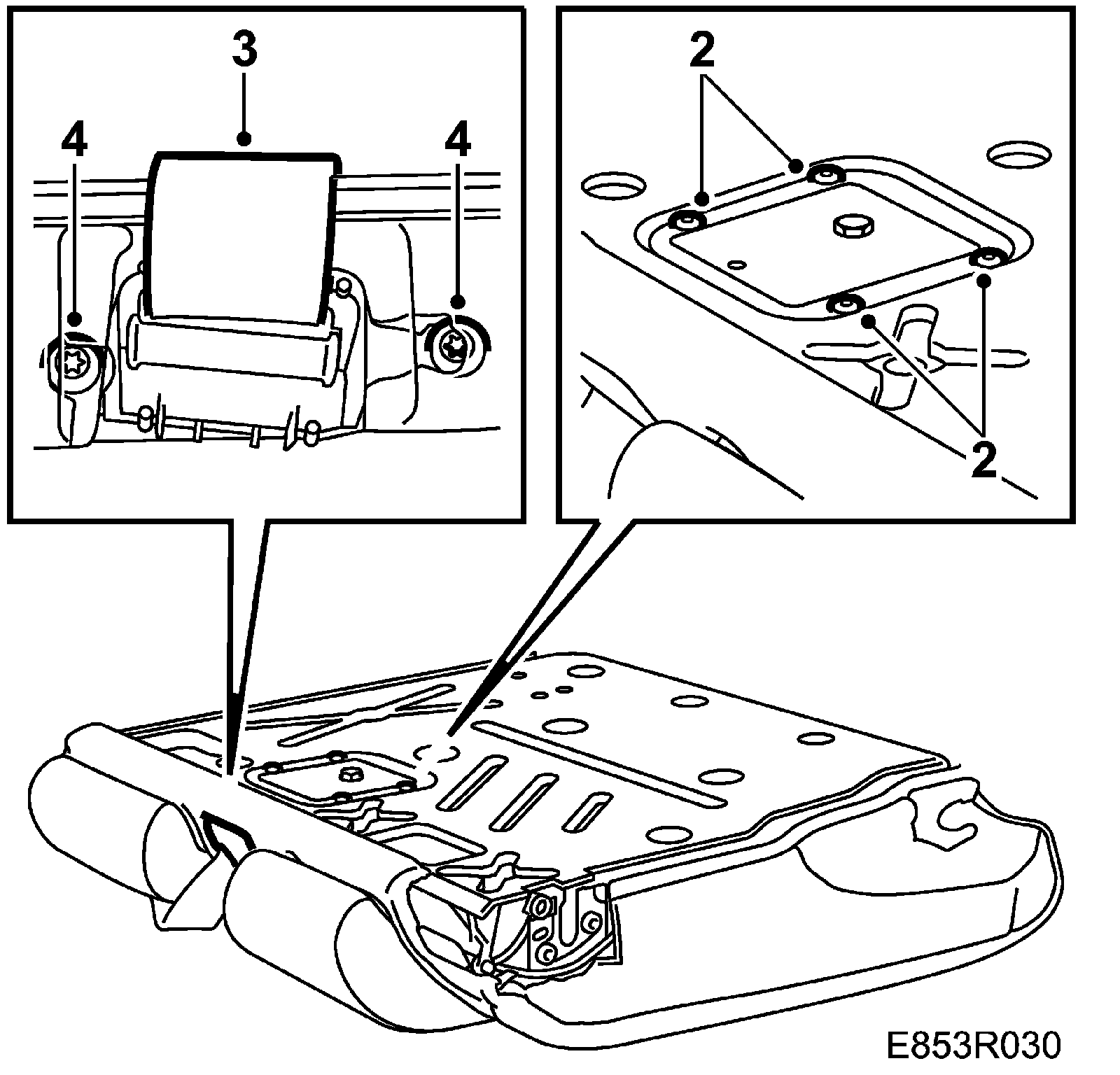 3
4
4
2
2
E853R030