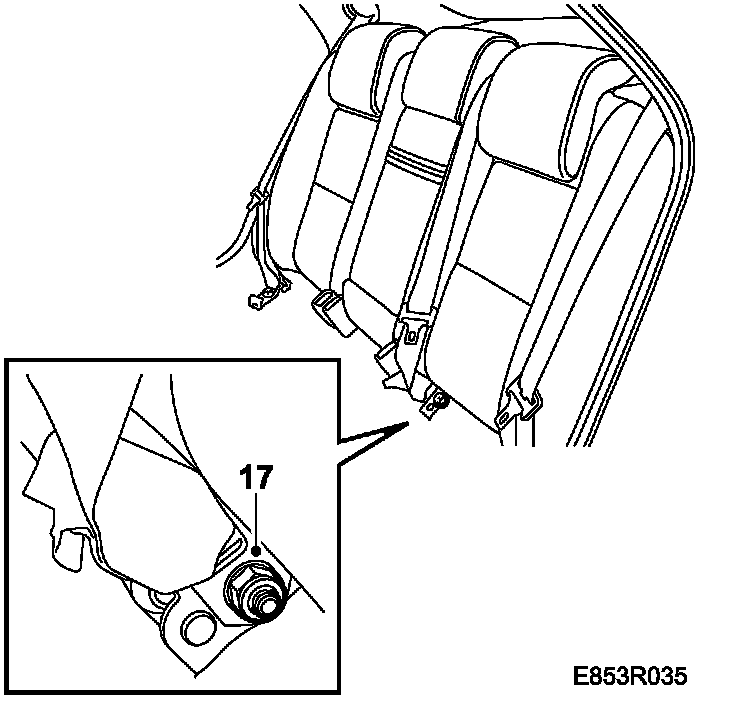 17

E853R035