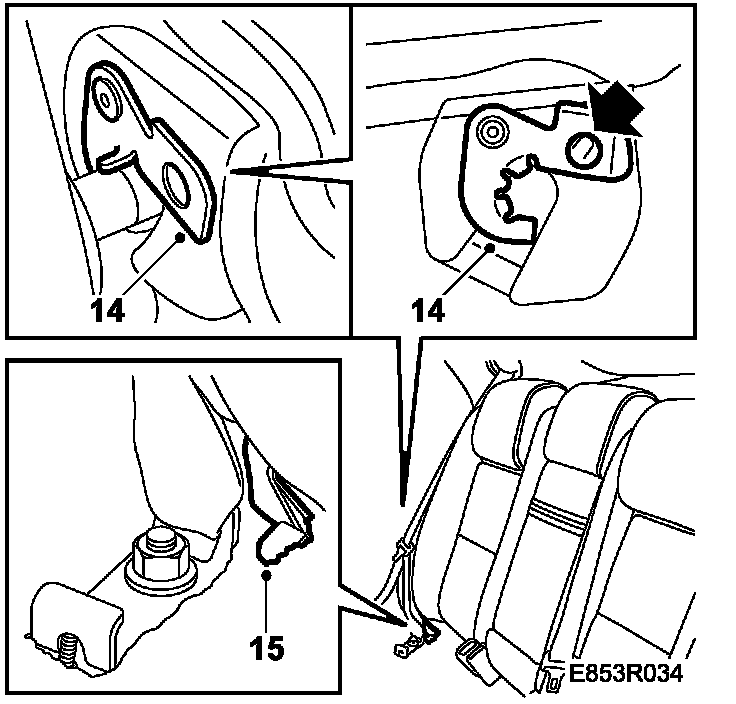 14

14

15

E853R034