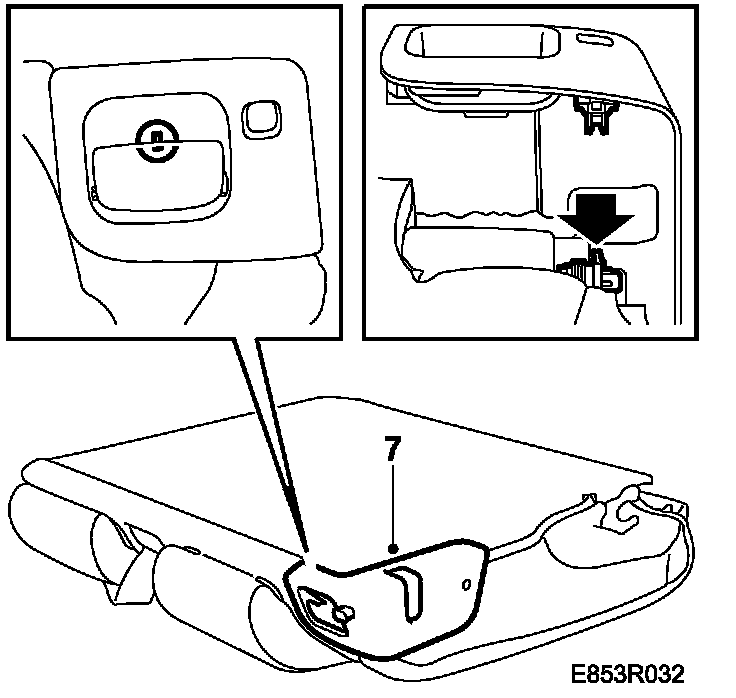 7

E853R032