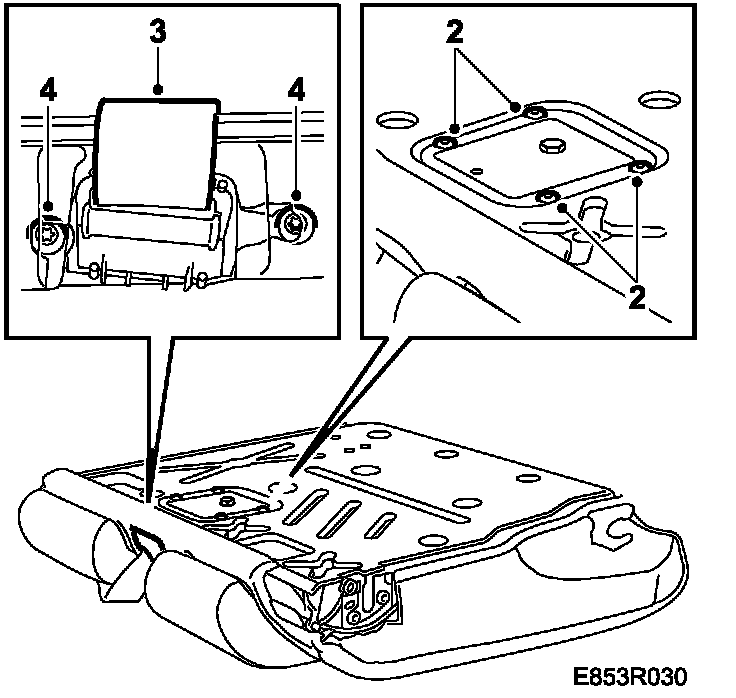 3
4
4
2
2
E853R030