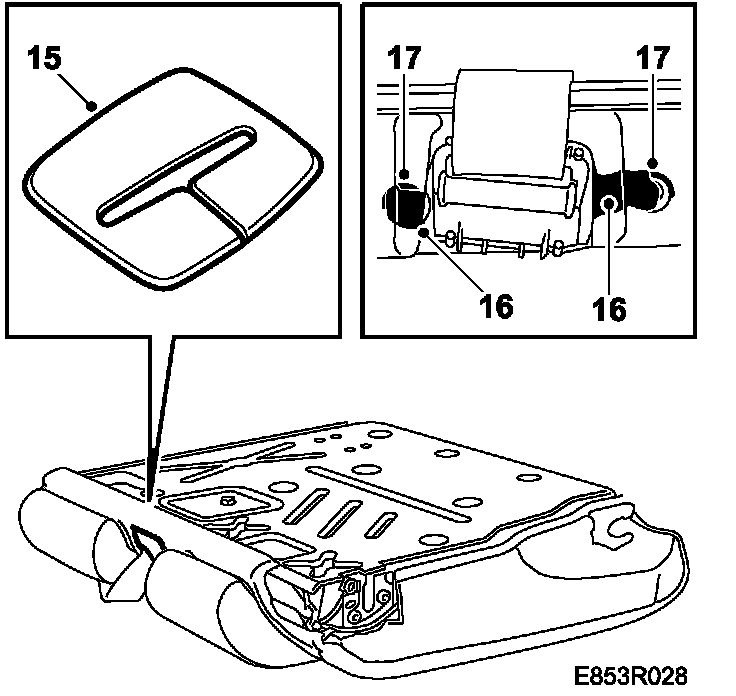 15

17
17
16
16

E853R028