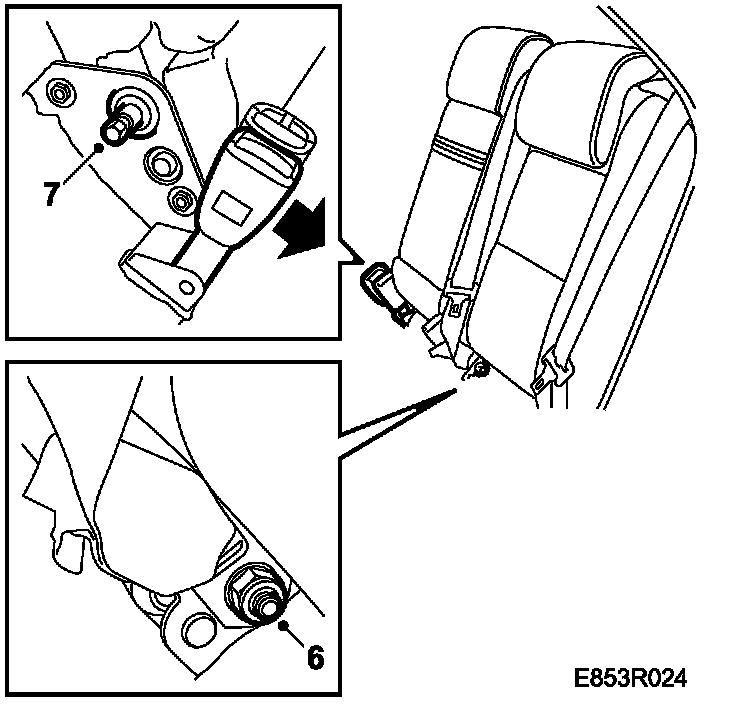 7

6

E853R024