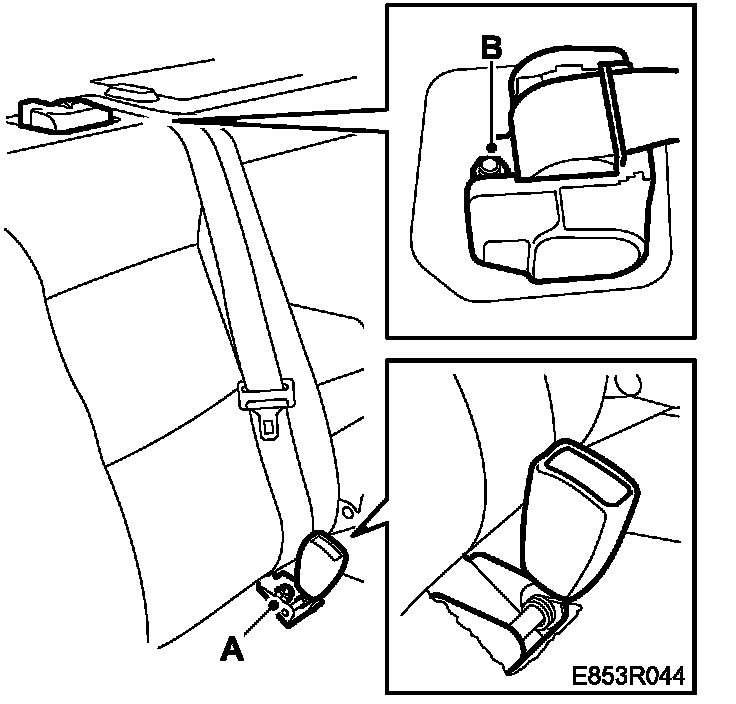 B

A

E853R044