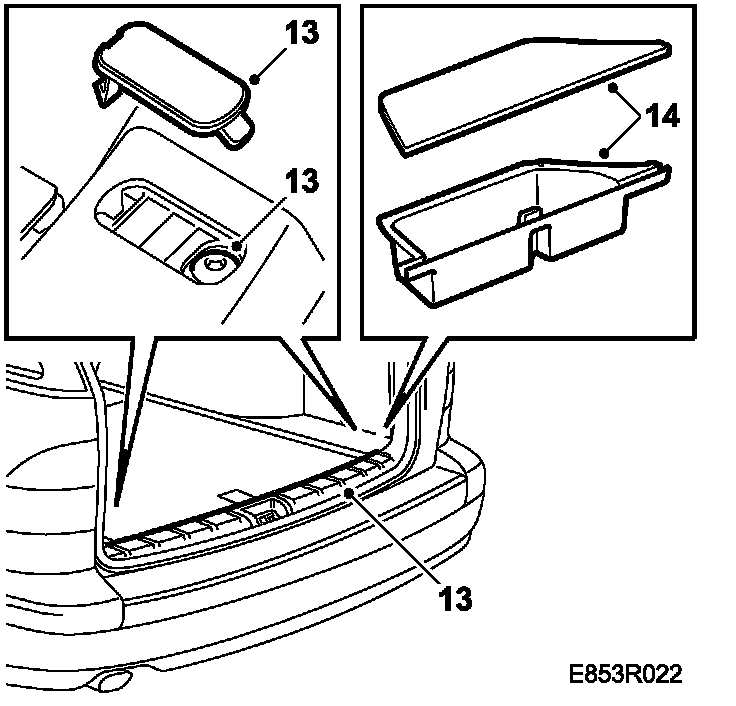 13

13

14

13

E853R022