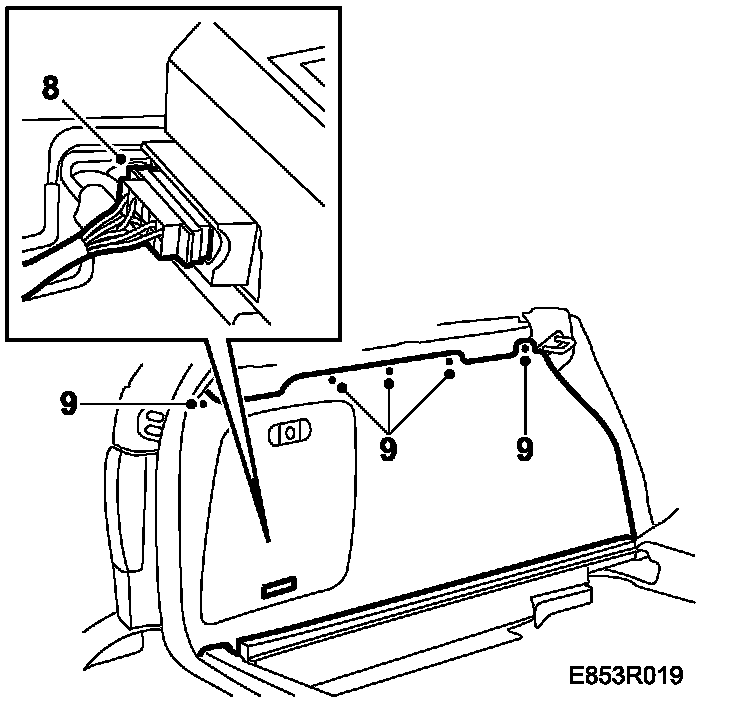 8

9

9

9

E853R019