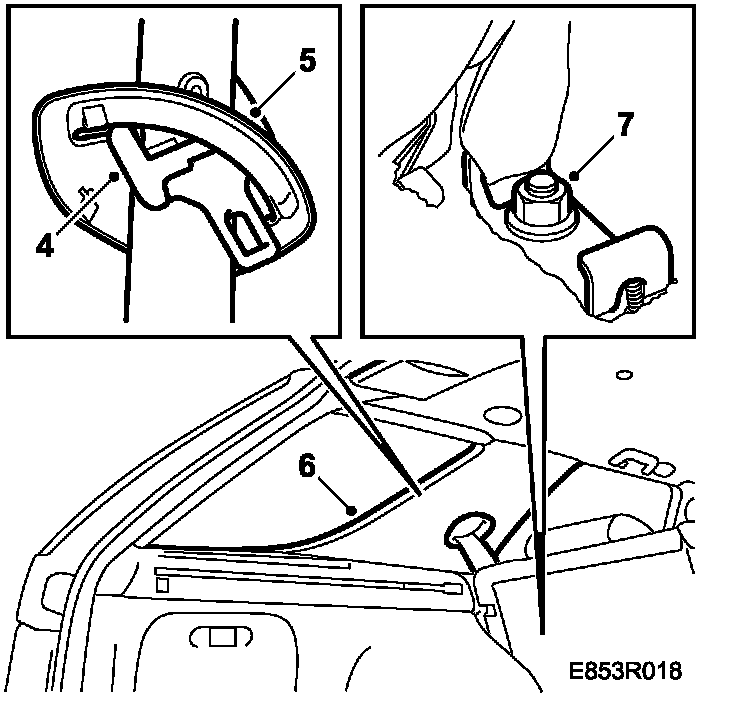 5
4
7
6
E853R018