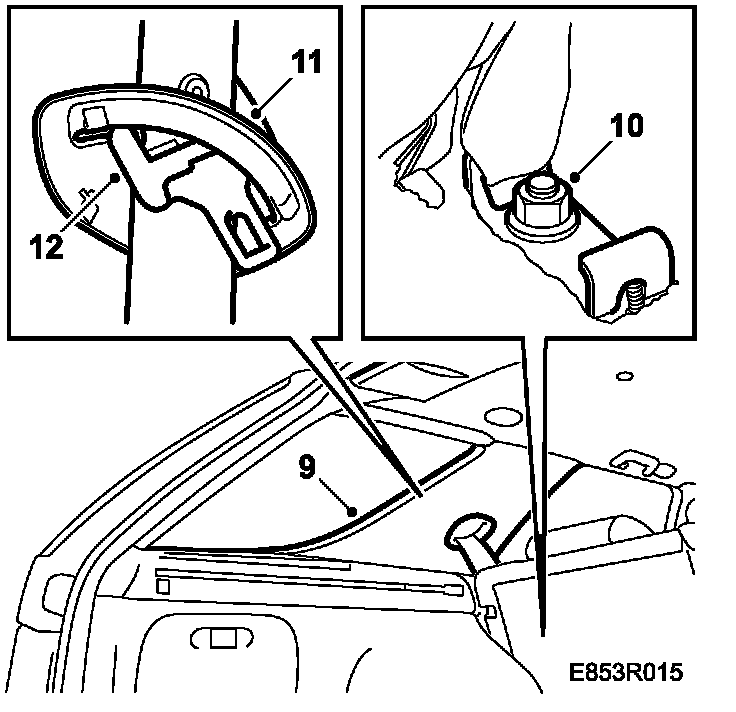 11
12
10
9
E853R015