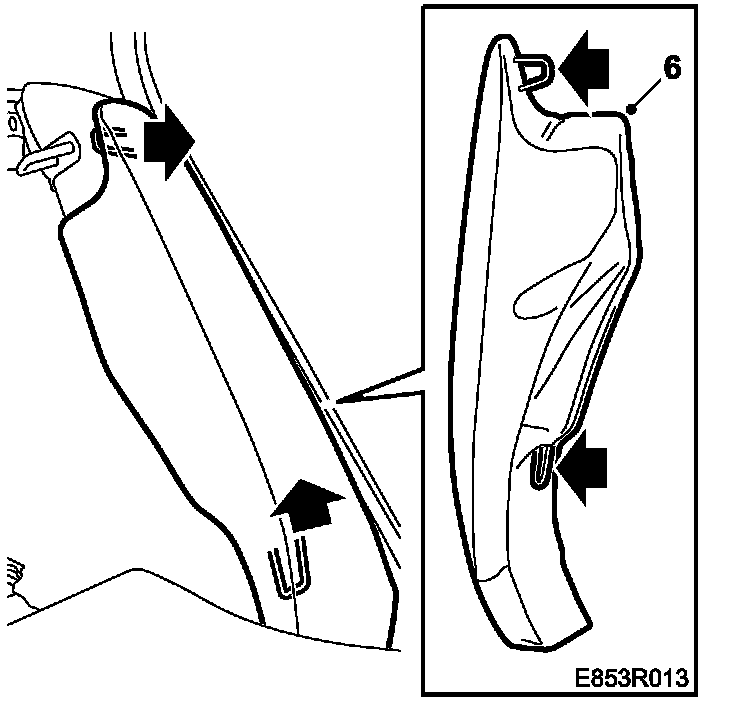 6

E853R013