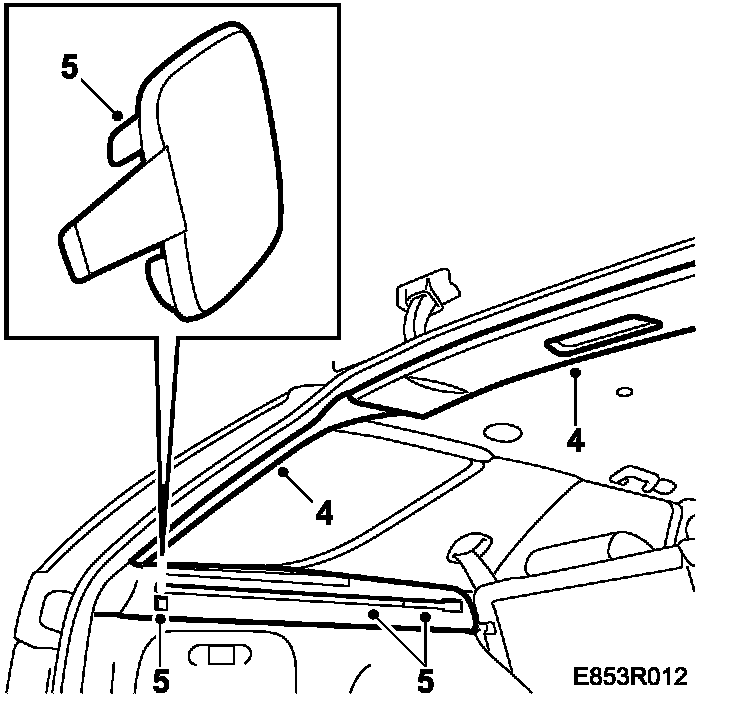 5
4
4
5
5
E853R012