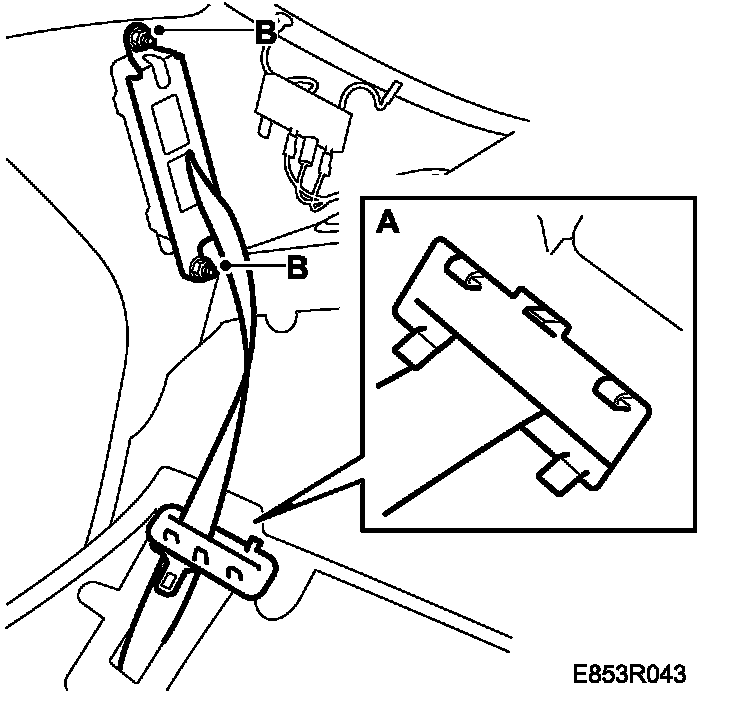 B
B
A
E853R043