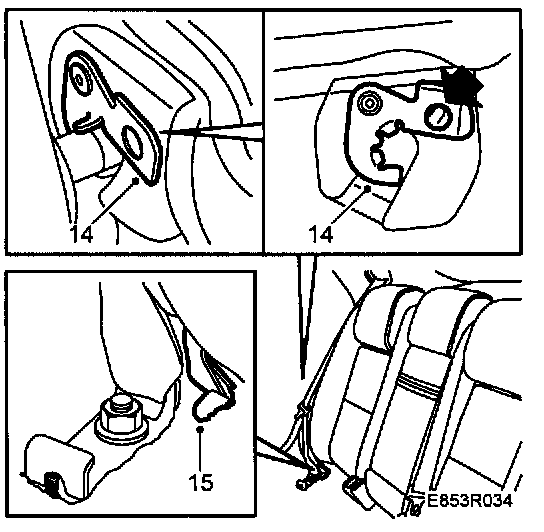 14

14

15

E853R034