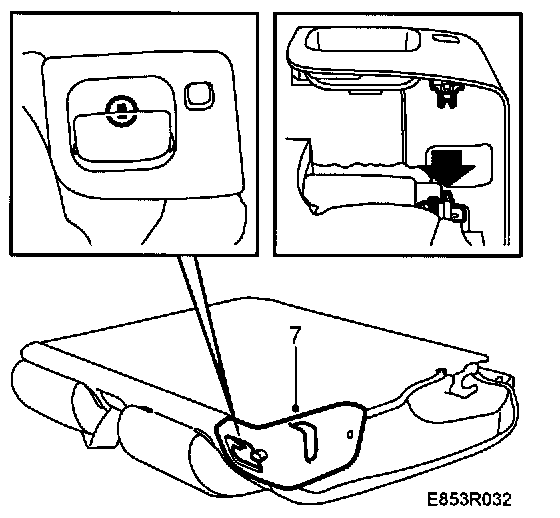 7

E853R032