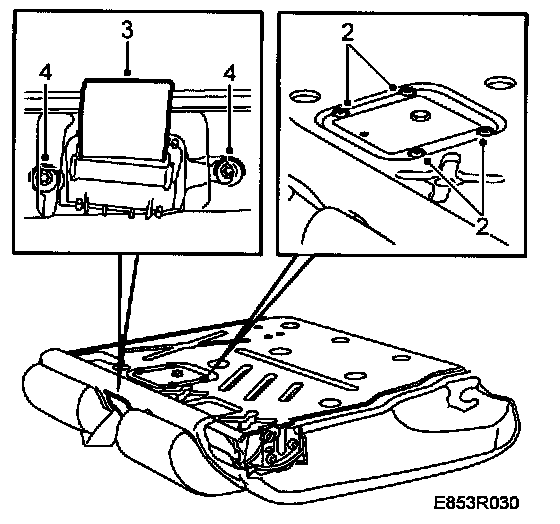 3
4
4
2
2
E853R030