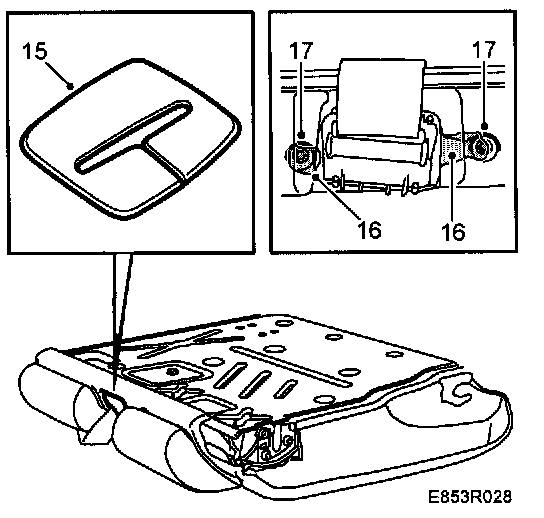 15

17
17
16
16

E853R028