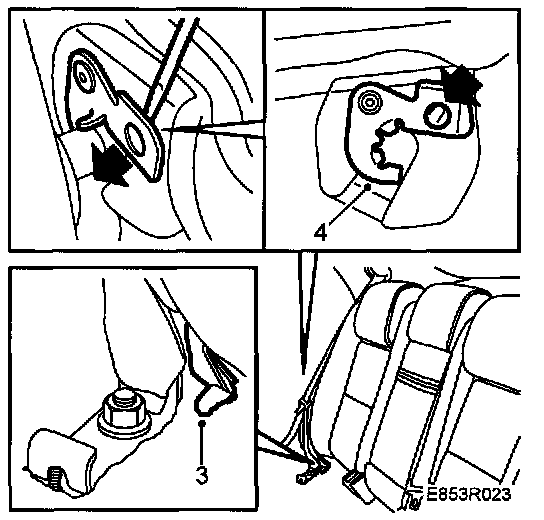 4

3

E853R023