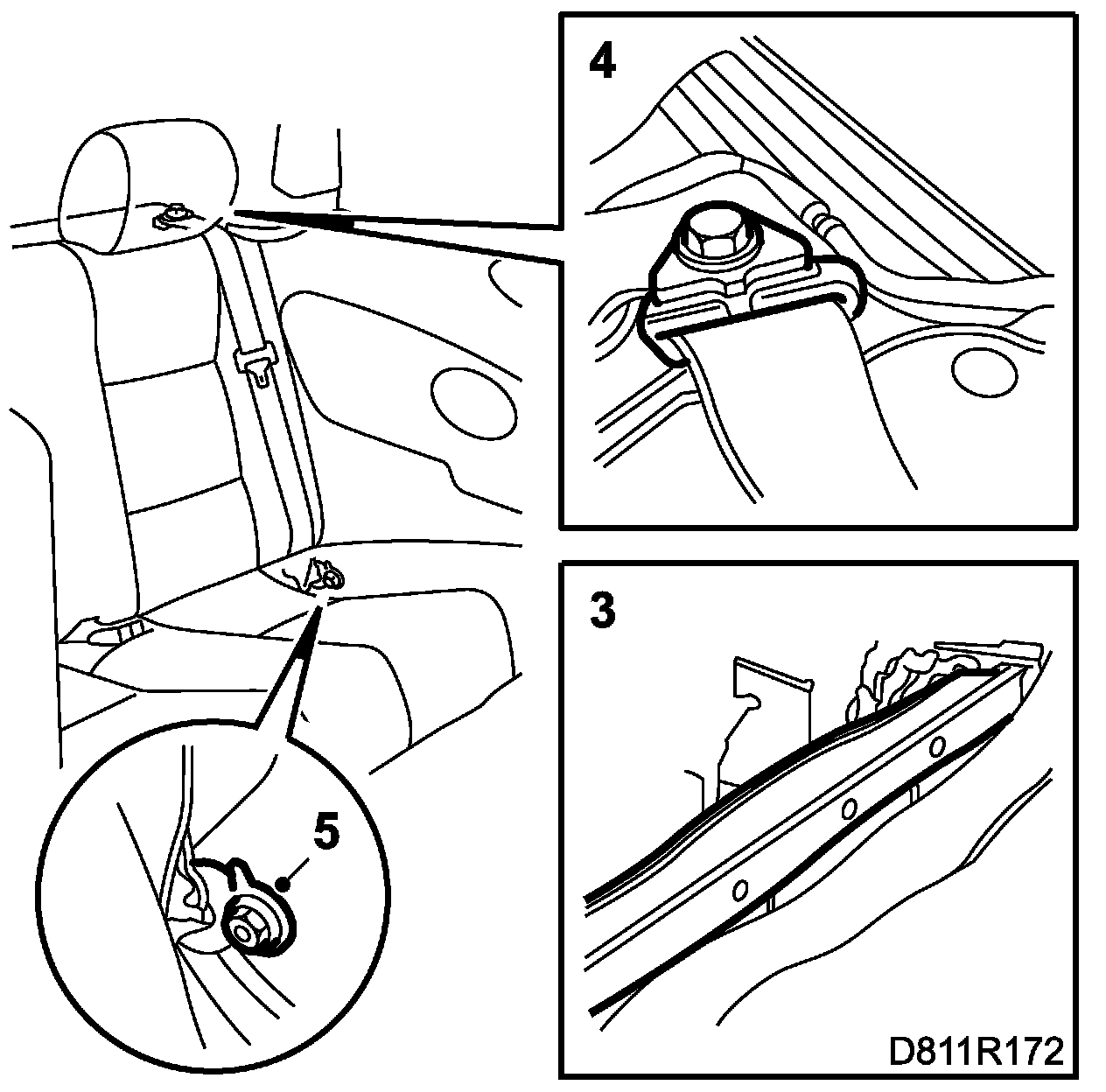 4

3

5

D811R172