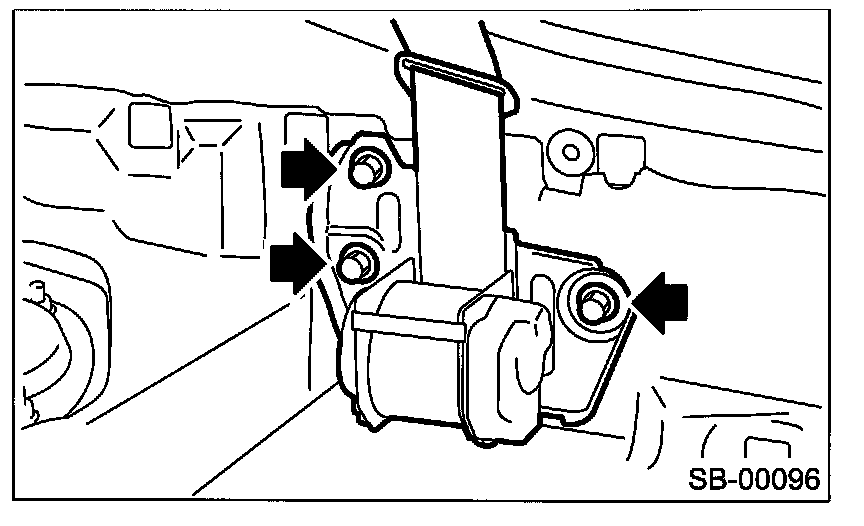 SB-00096