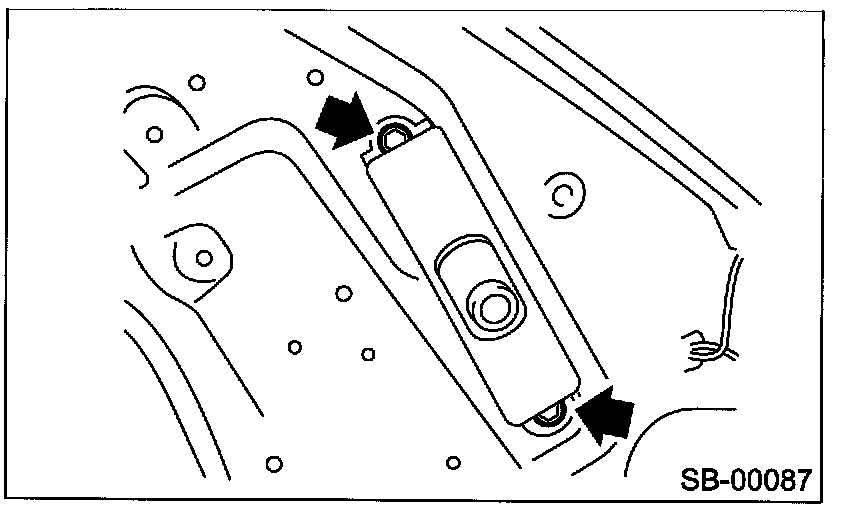 SB-00087