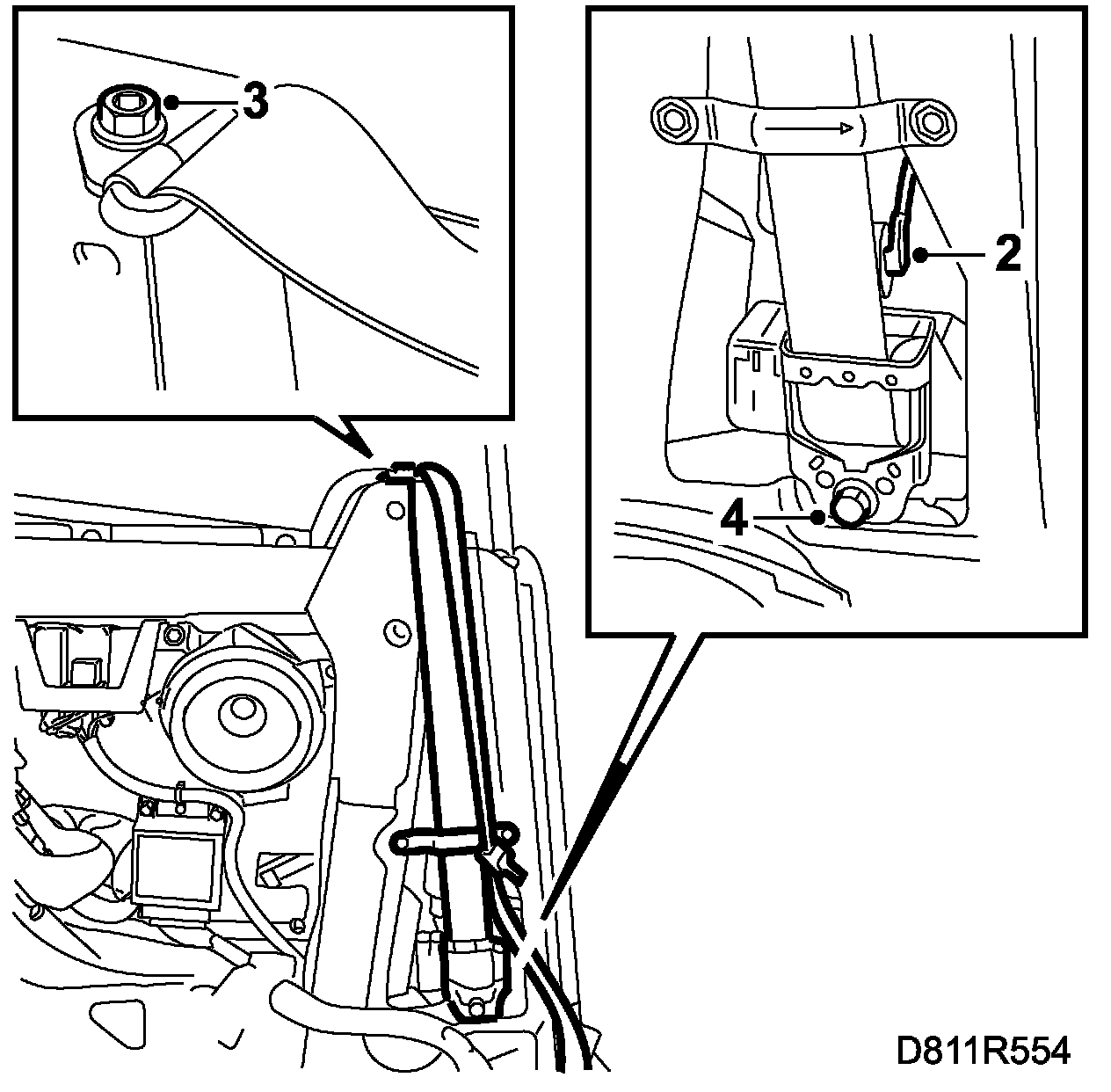 3

2

4

D811R554