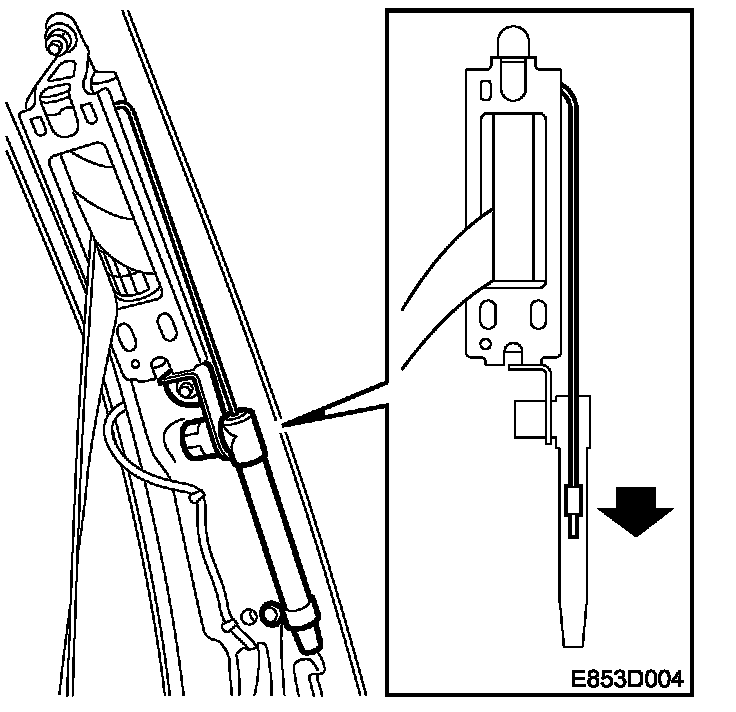 E853D004