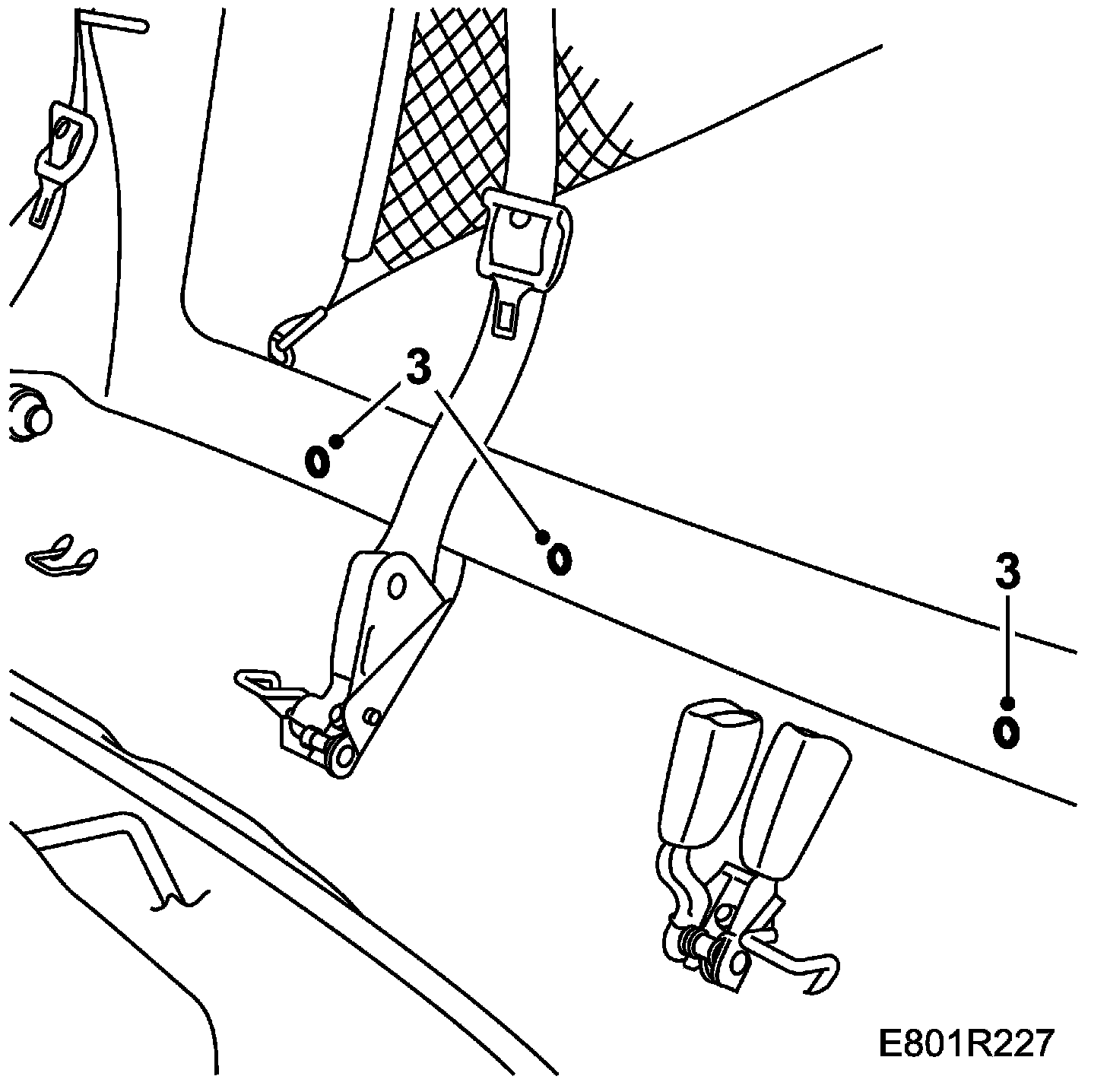 3

3

E801R227