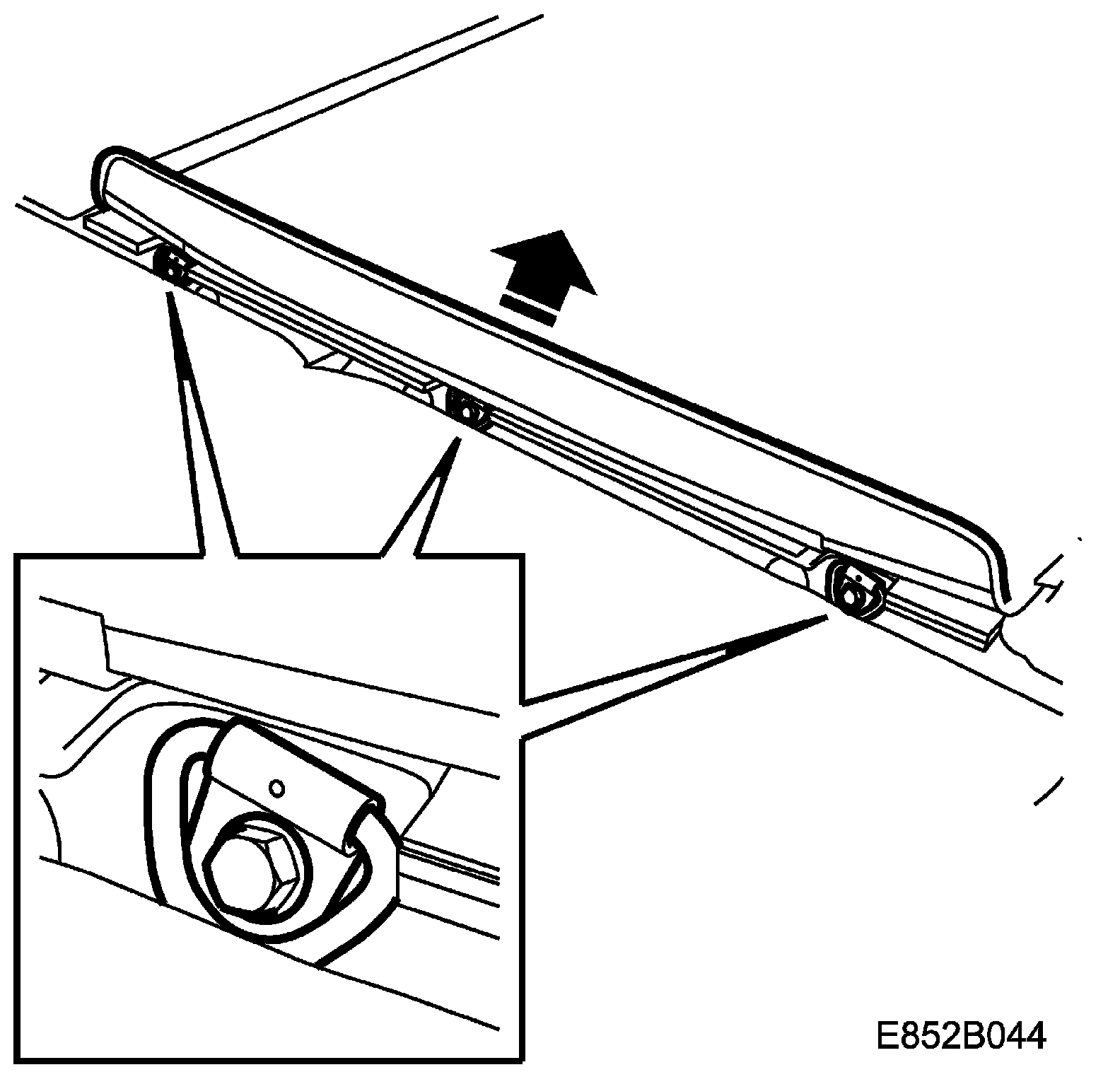 E852B044