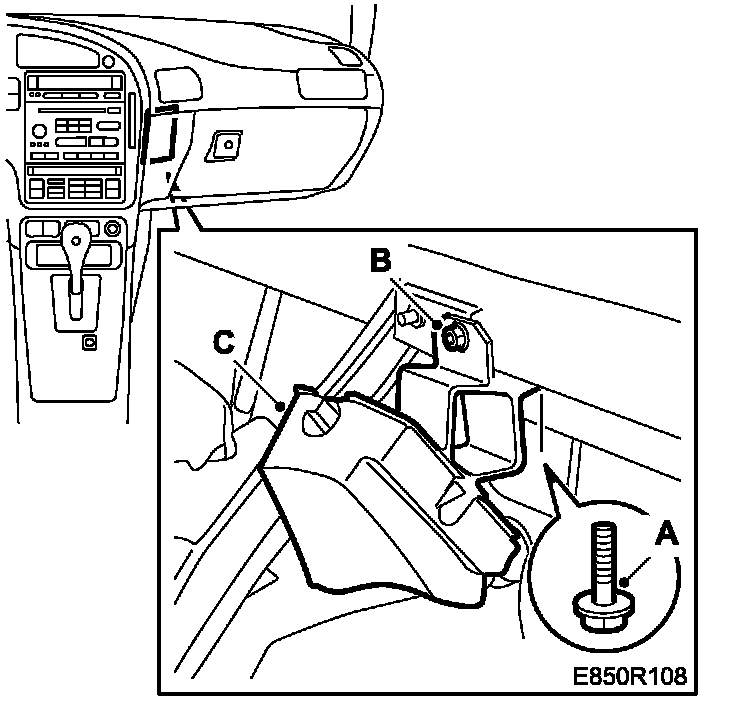 B
C
A
E850R108