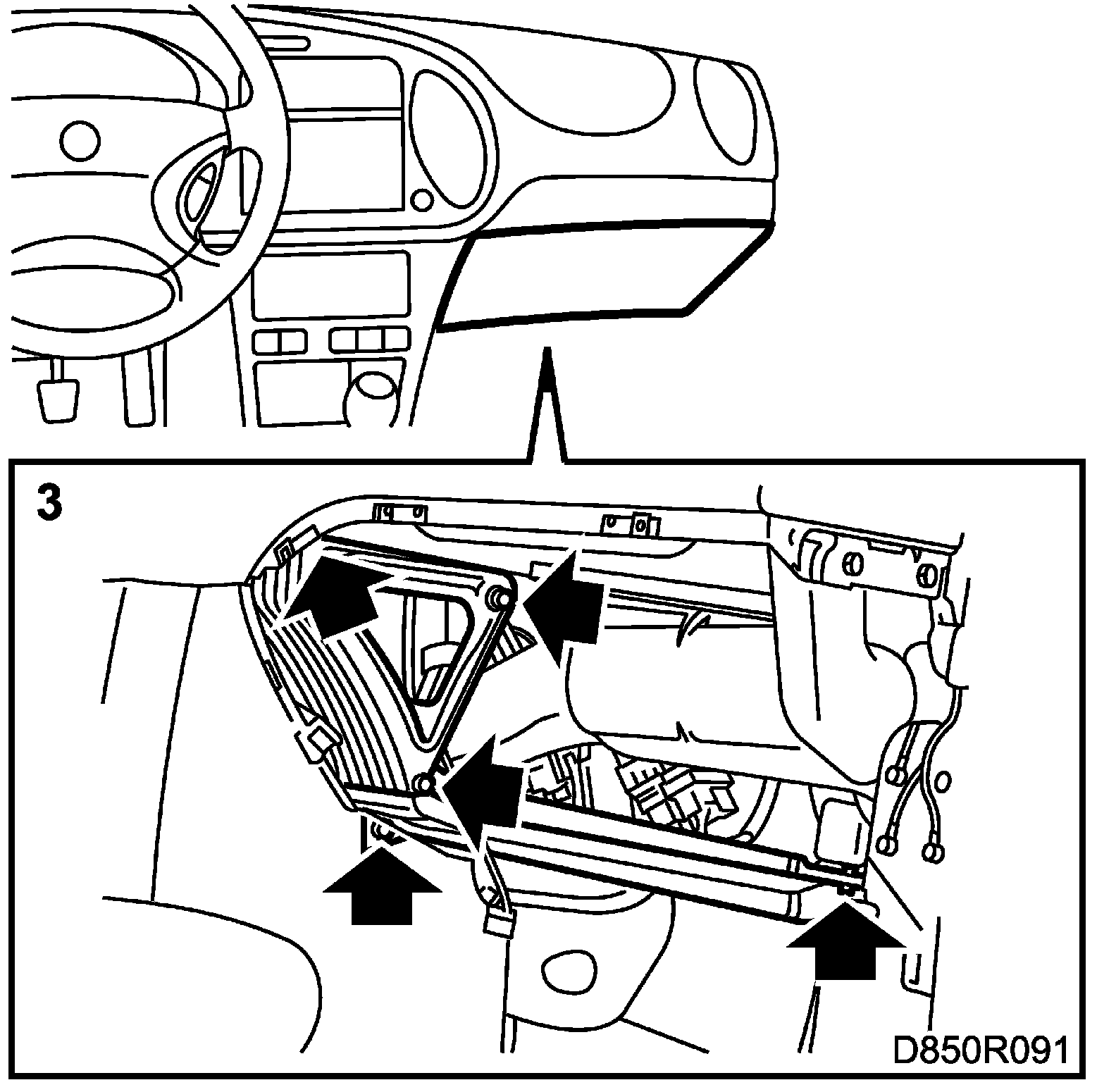 3

D850R091