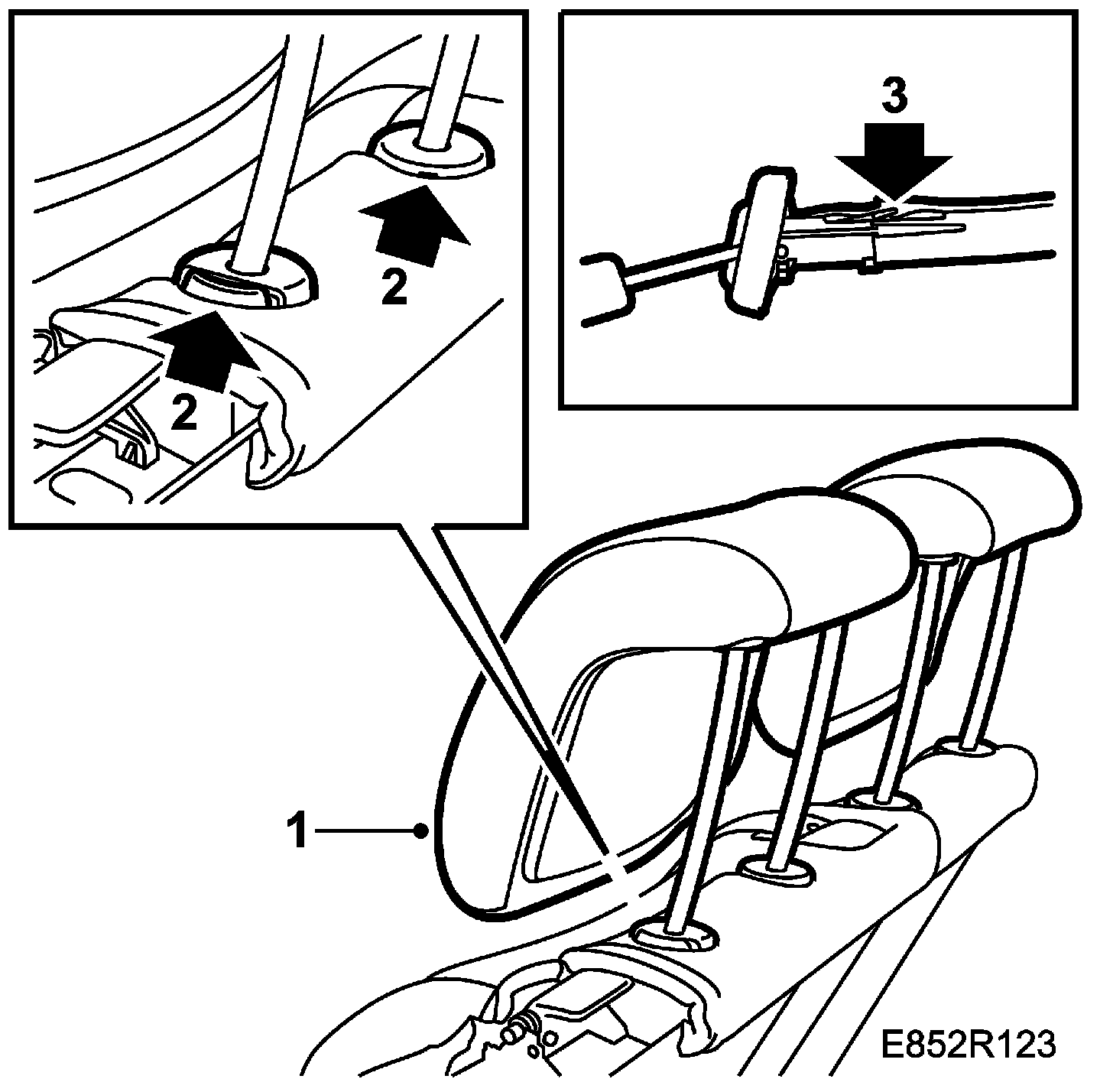 2
2
3
1
E852R123