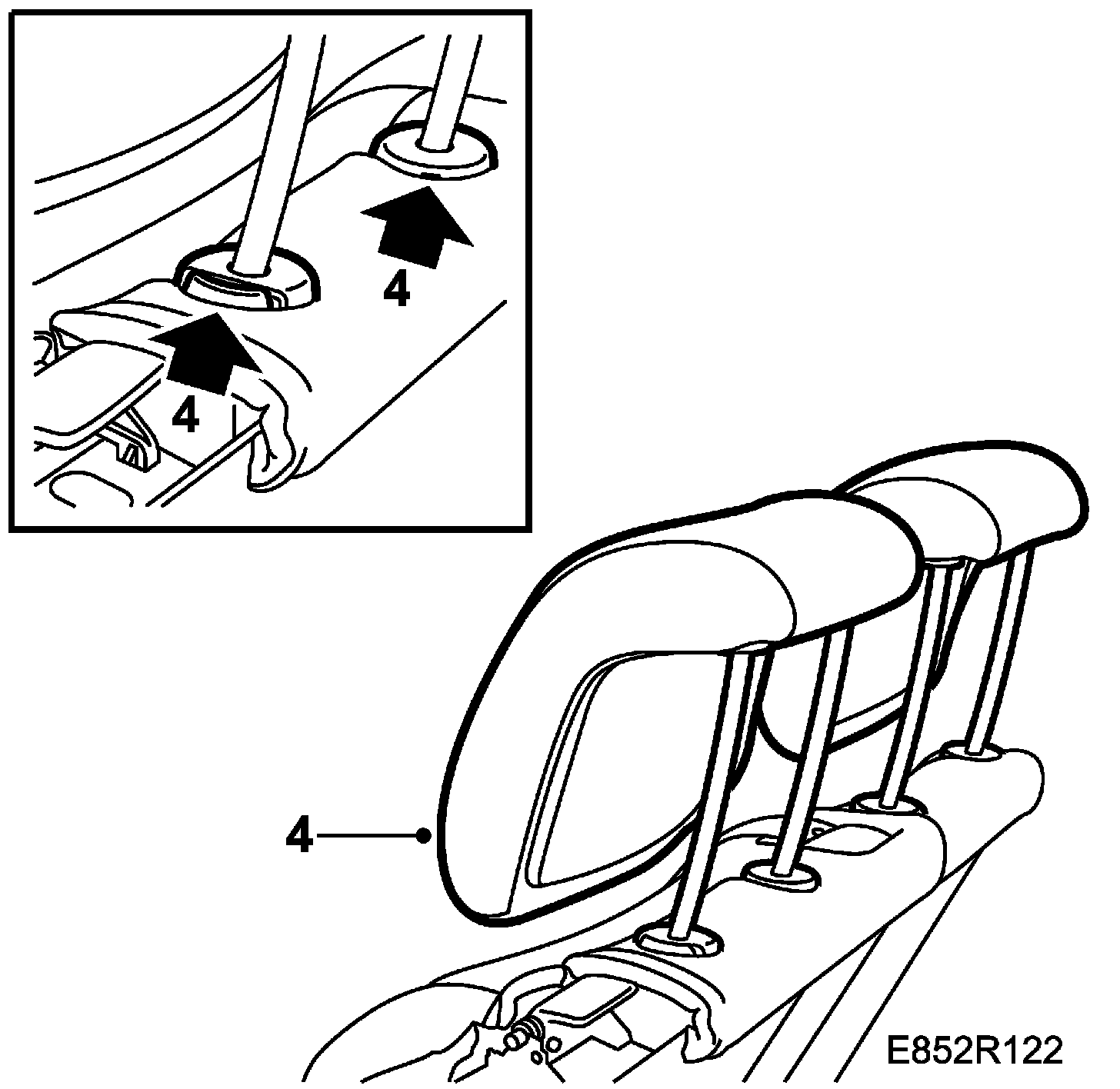 4

4

4

E852R122