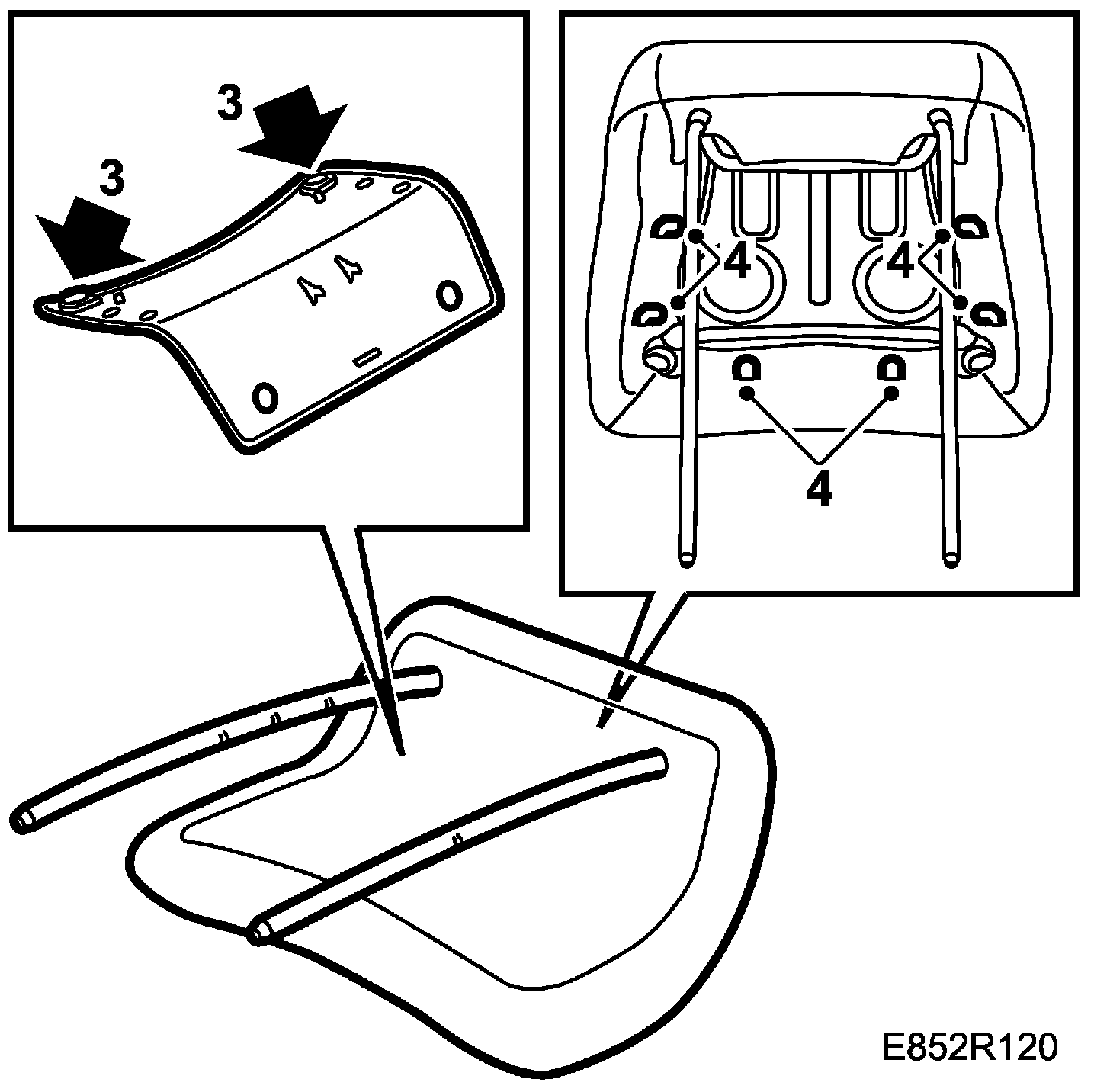 3
3
4
4
4
E852R120