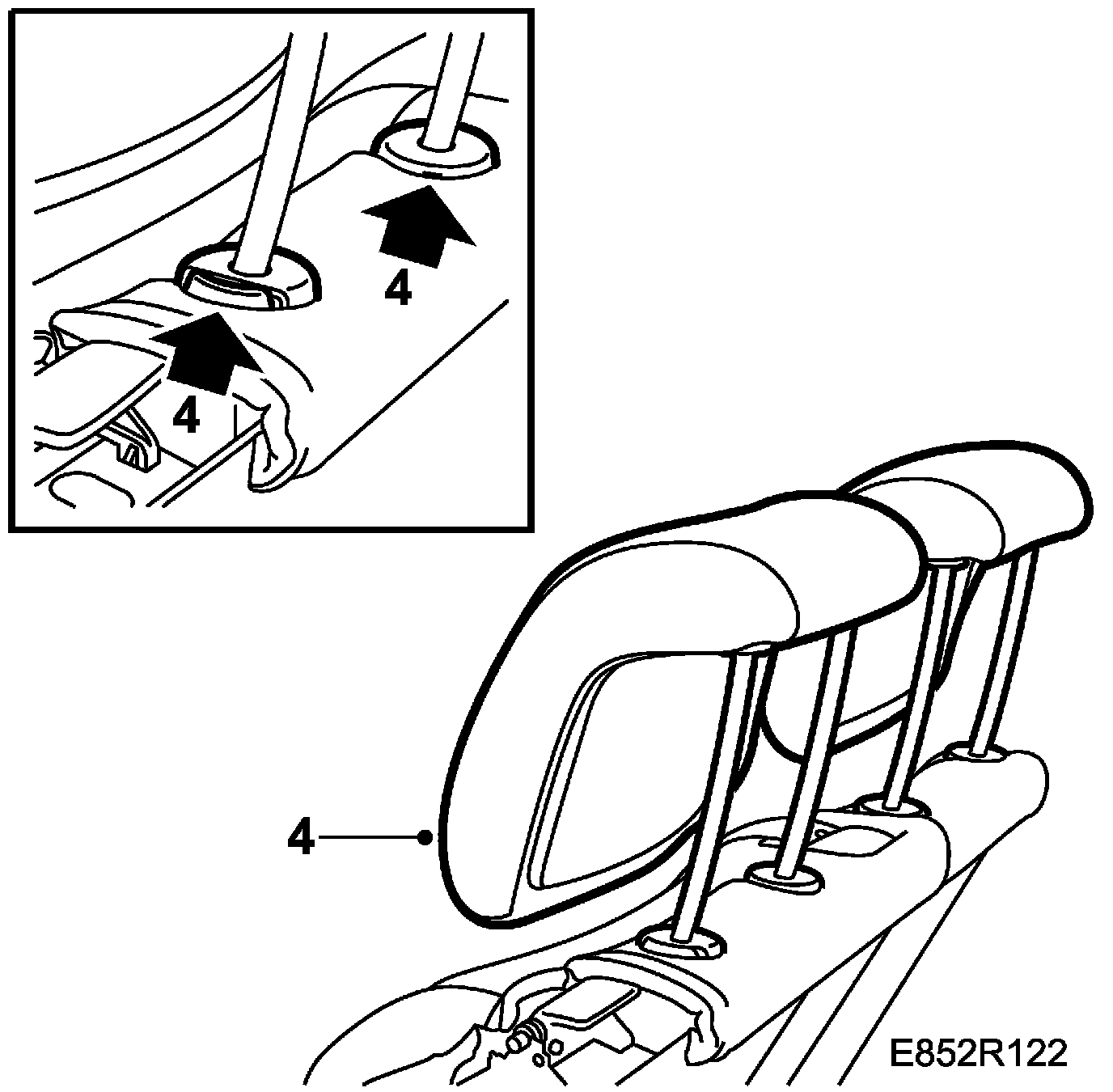 4
4
4
E852R122