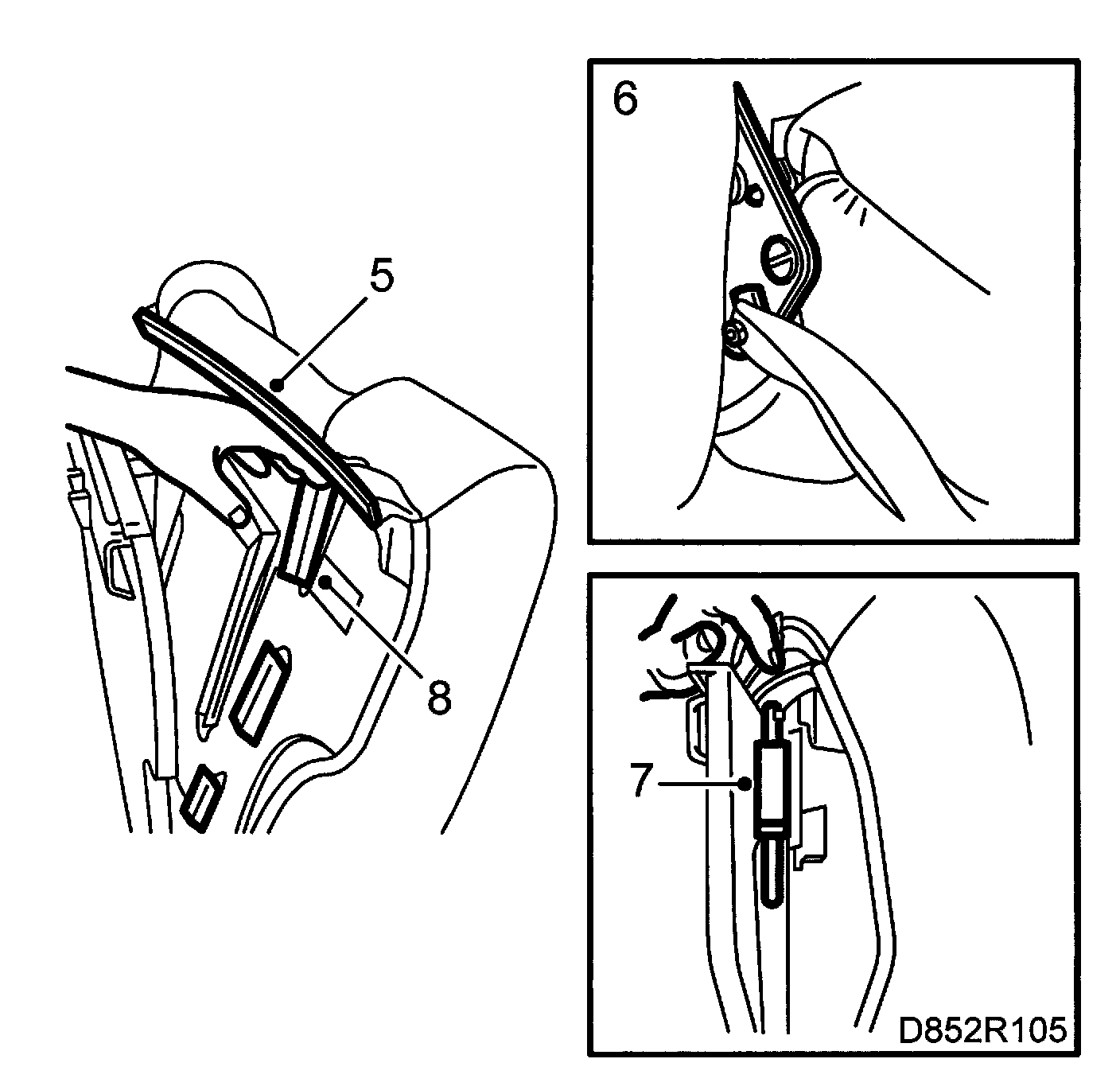 5

8

6

7

D852R105