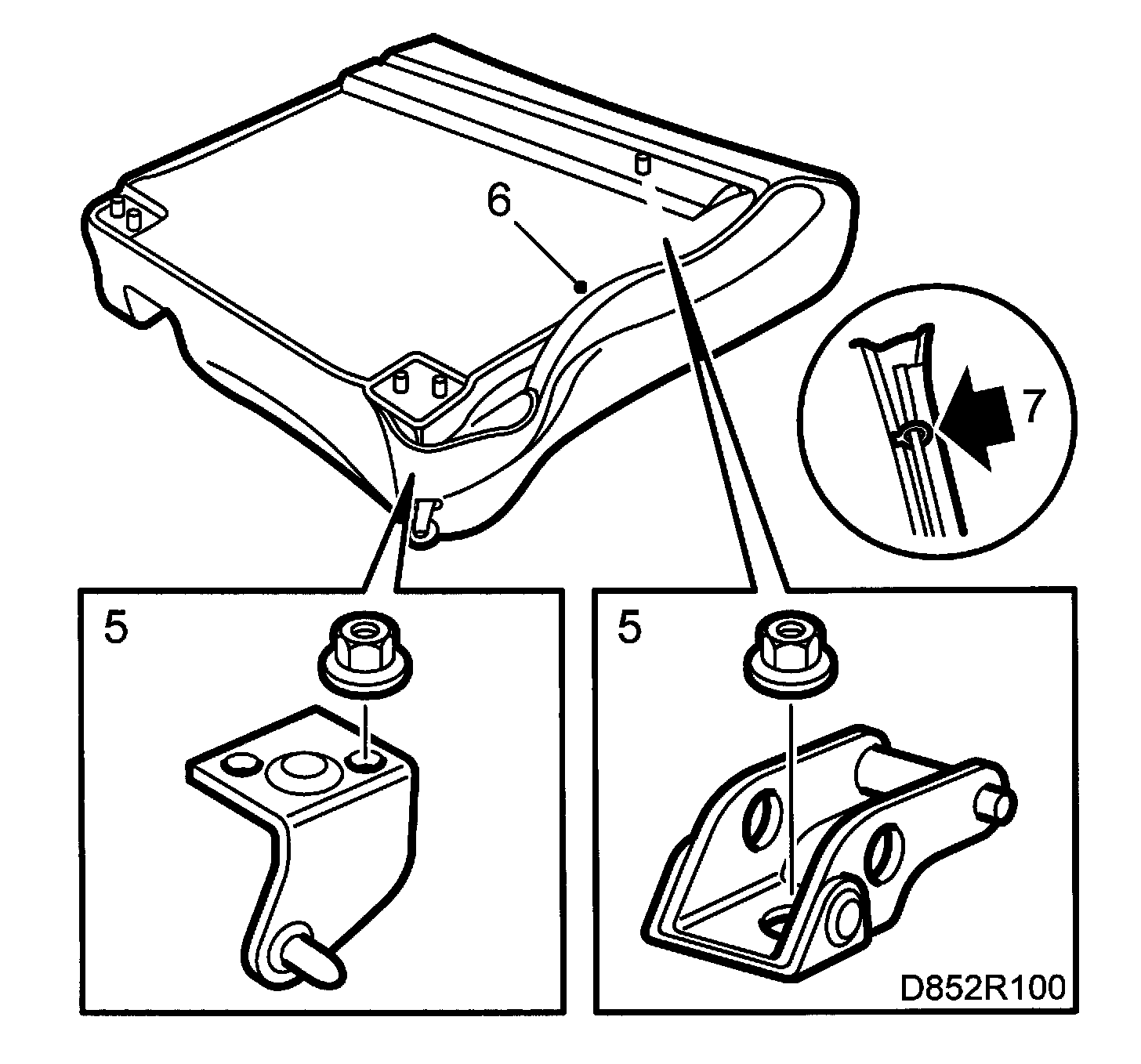 6

7

5

5

D852R100